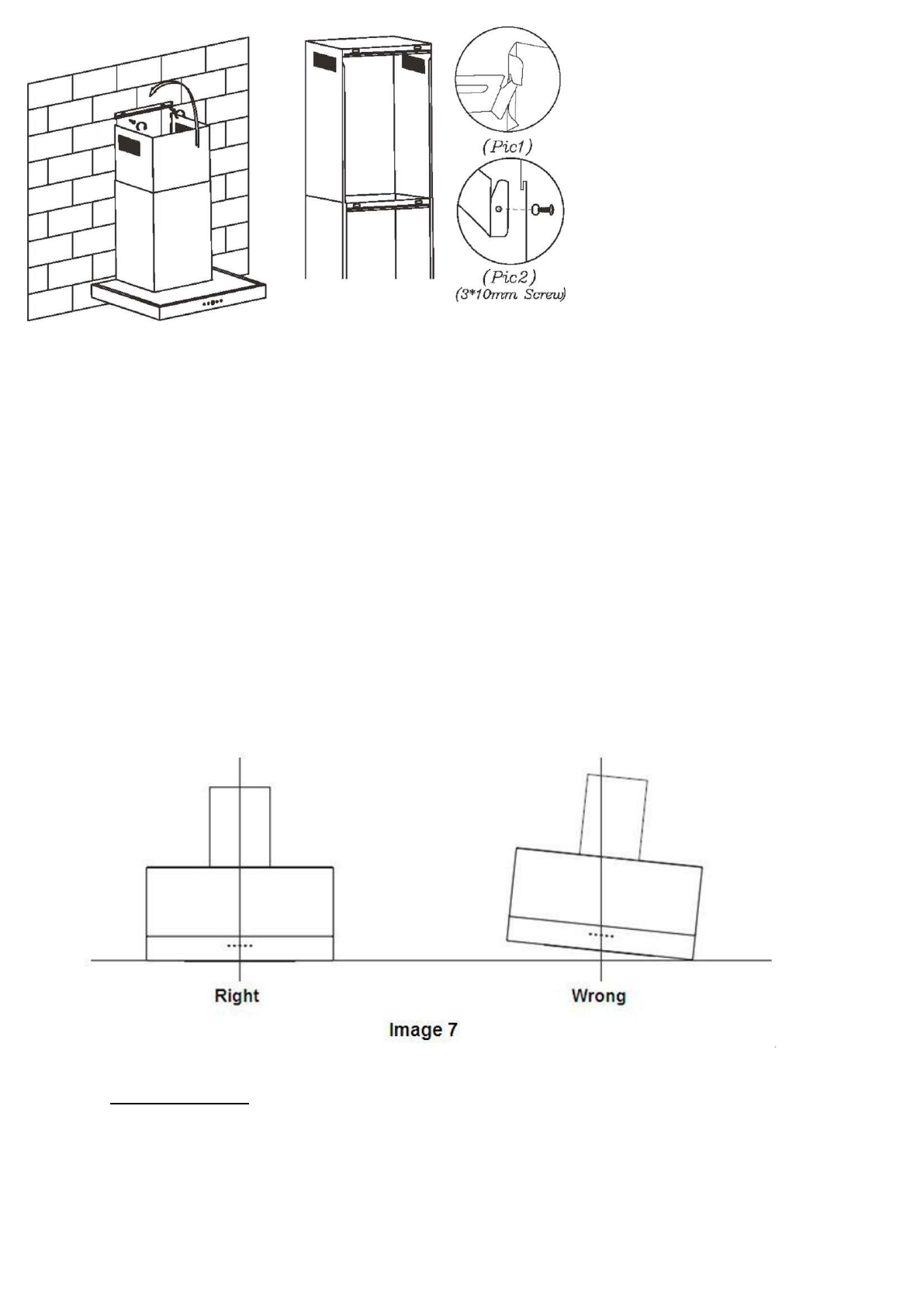 (Pic1)

(Pic2)
(3*10mm Screw)

Right

Wrong

Image 7