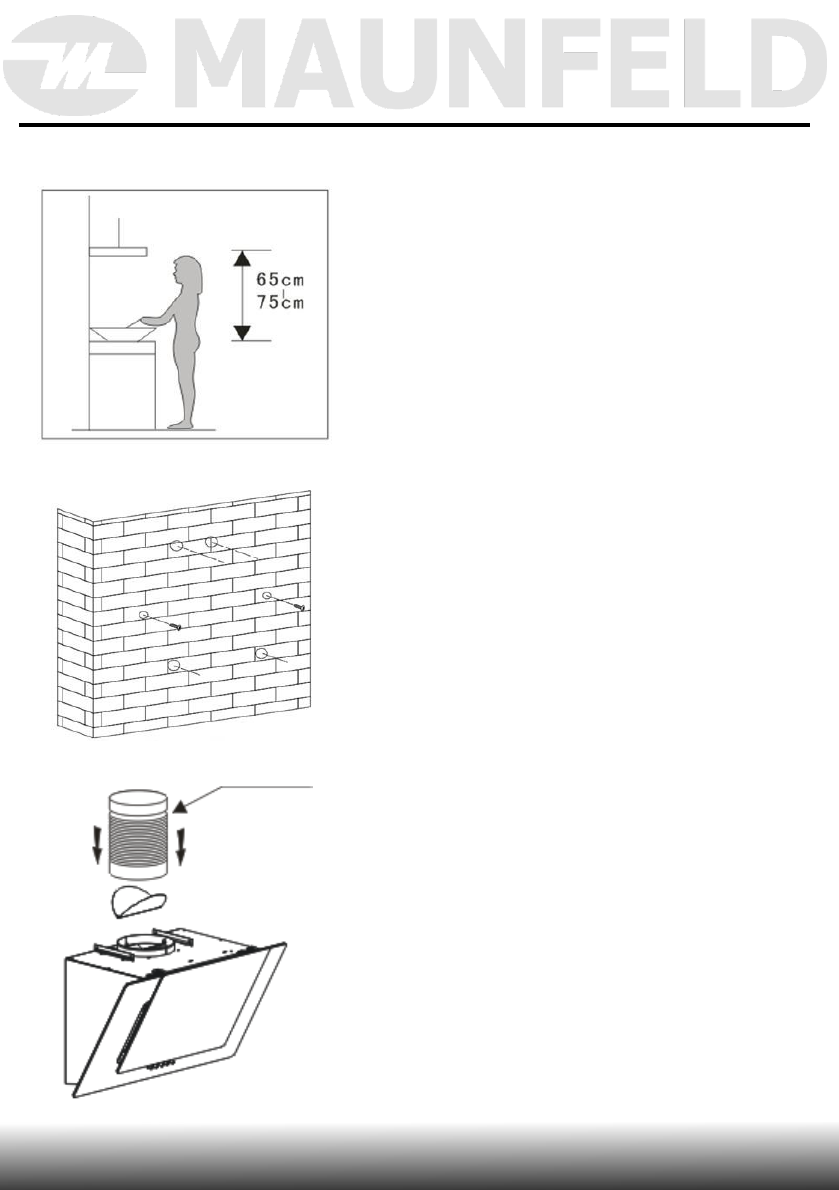 MAUNFELD

65cm
75cm