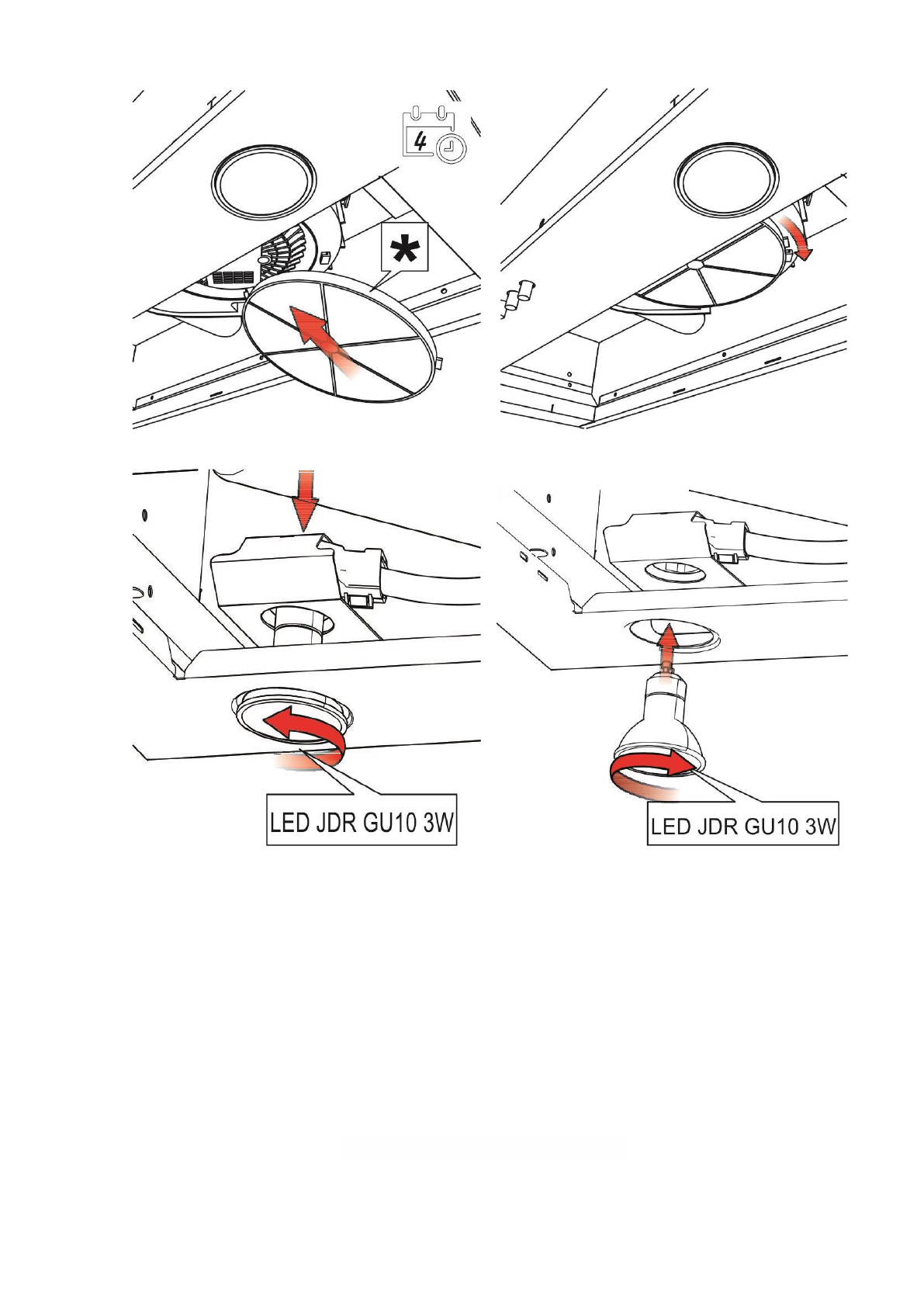 4

*

LED JDR GU10 3W

LED JDR GU10 3W