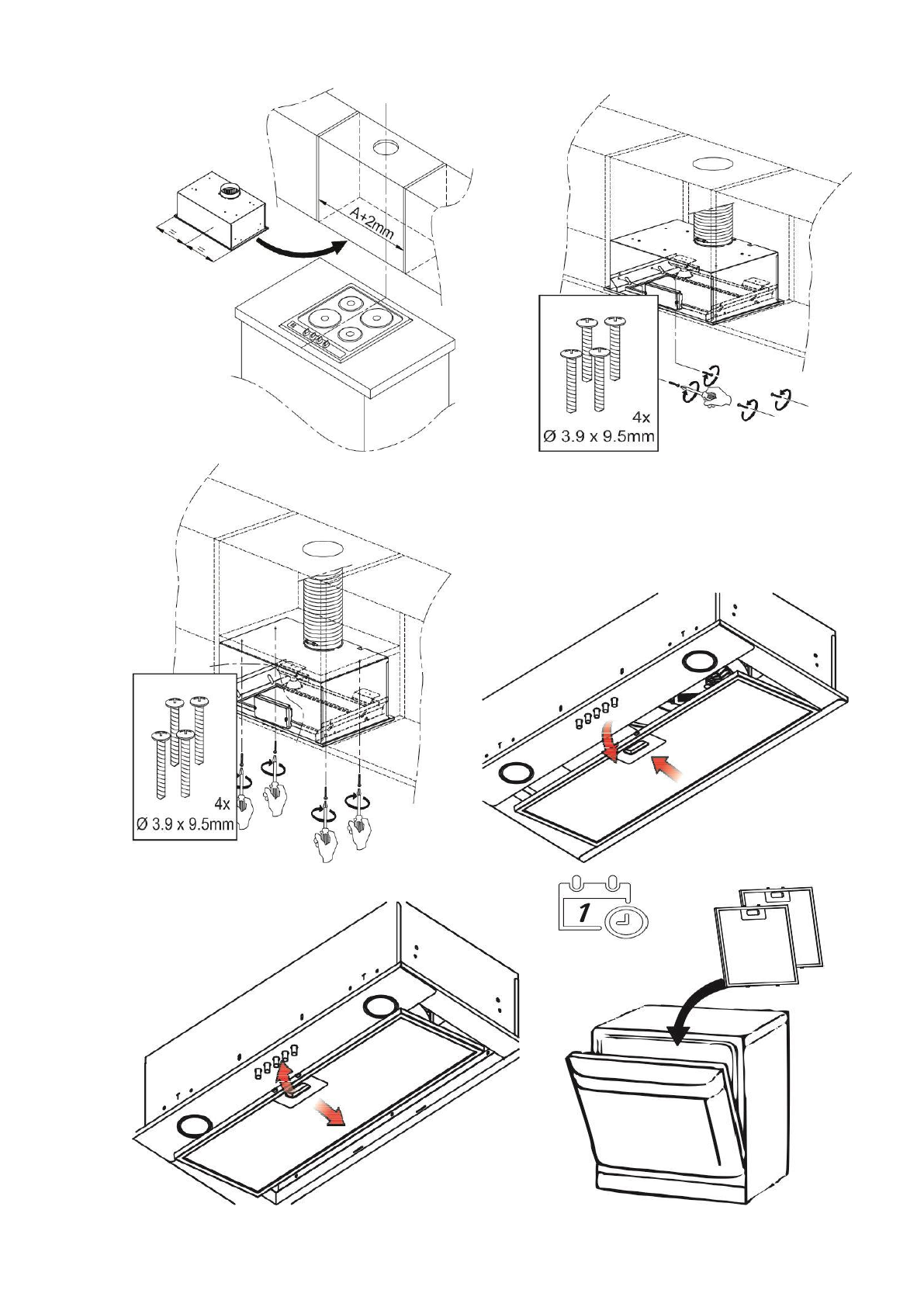 A+2mm

4x
Ø 3.9 x 9.5mm

4x
Ø 3.9 x 9.5mm

1