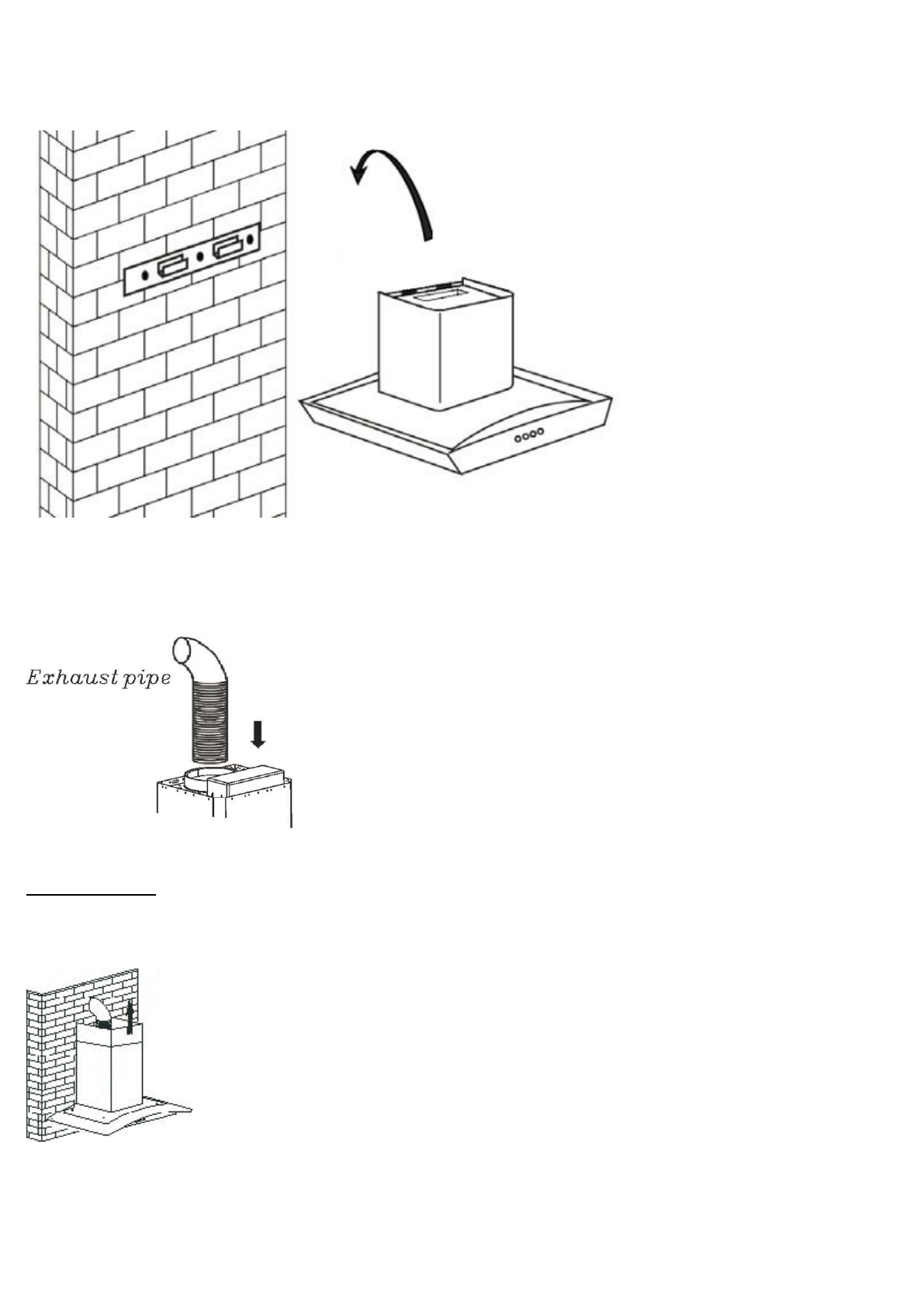 Exhaust pipe