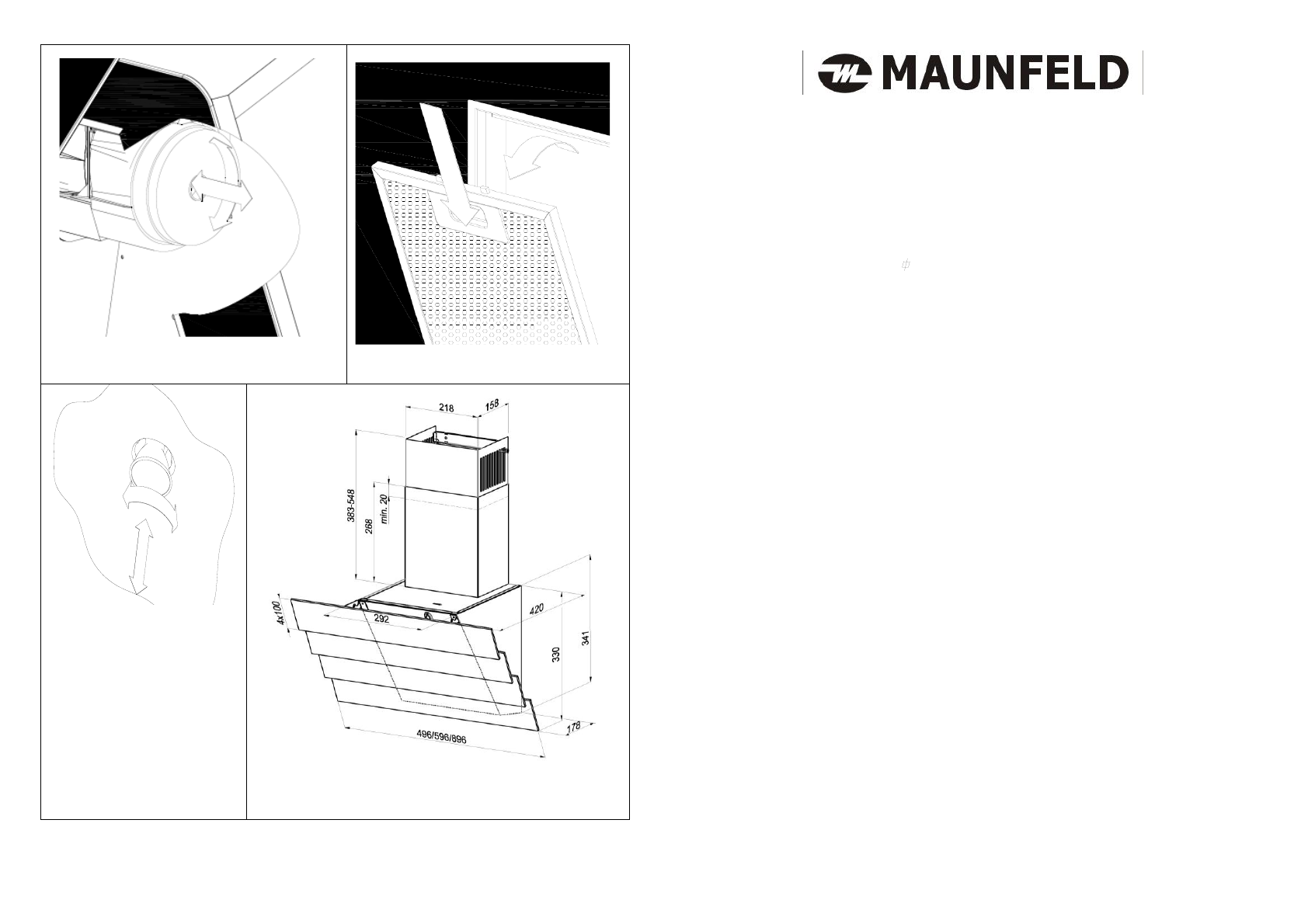 MAUNFELD

218
158
383-548
268
min. 20
4x100
292
420
330
341
178
496/596/896