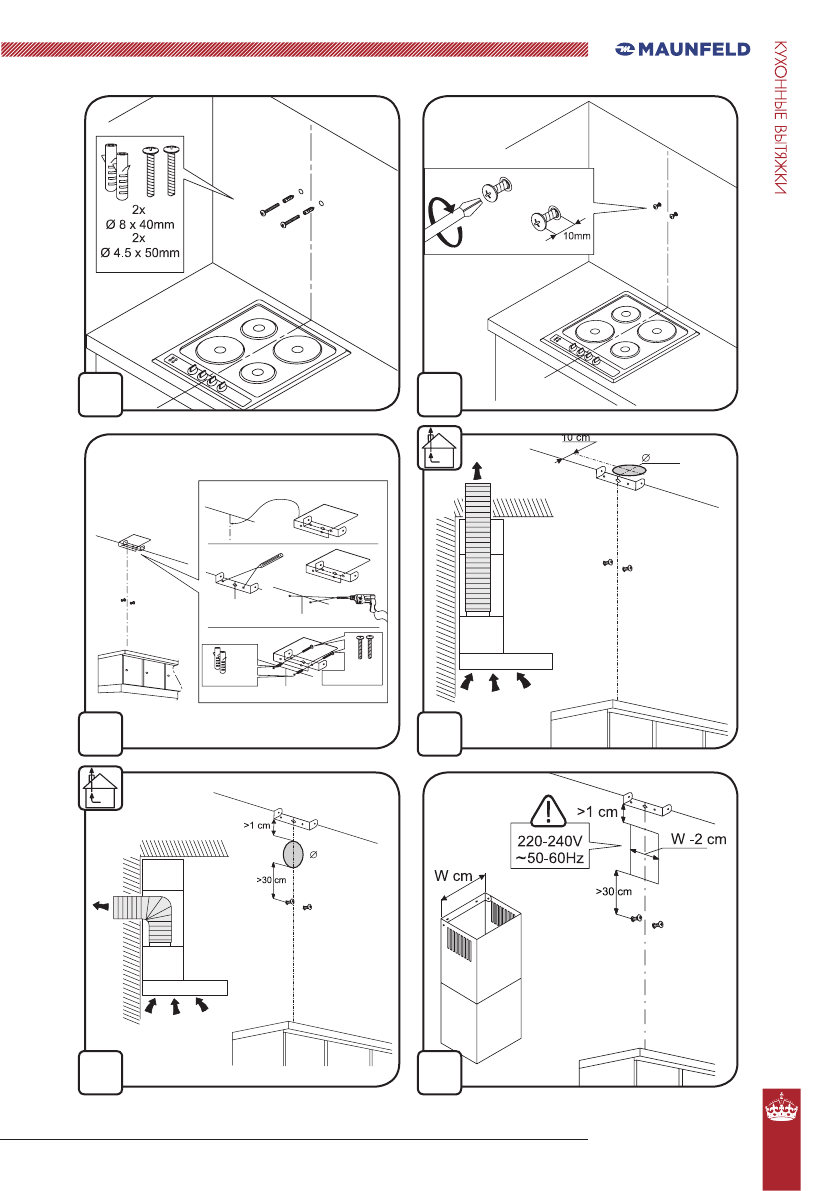 MAUNFELD

КУХОННЫЕ ВЫТЯЖКИ

2x
Ø 8 x 40mm
2x
Ø 4.5 x 50mm

10mm

10 cm
Ø

>1 cm
Ø
>30 cm

>1 cm
220-240V
~50-60Hz
W -2 cm
W cm
>30 cm