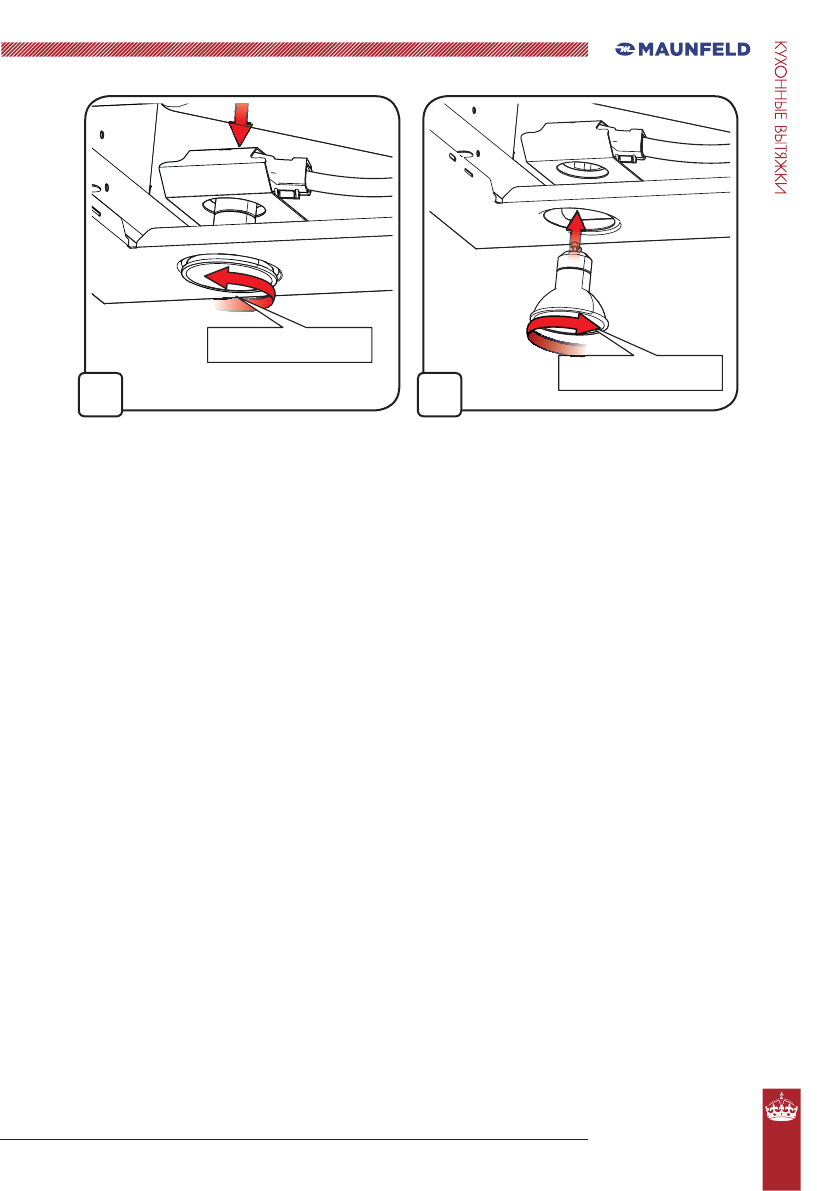 MAUNFELD

КУХОННЫЕ ВЫТЯЖКИ