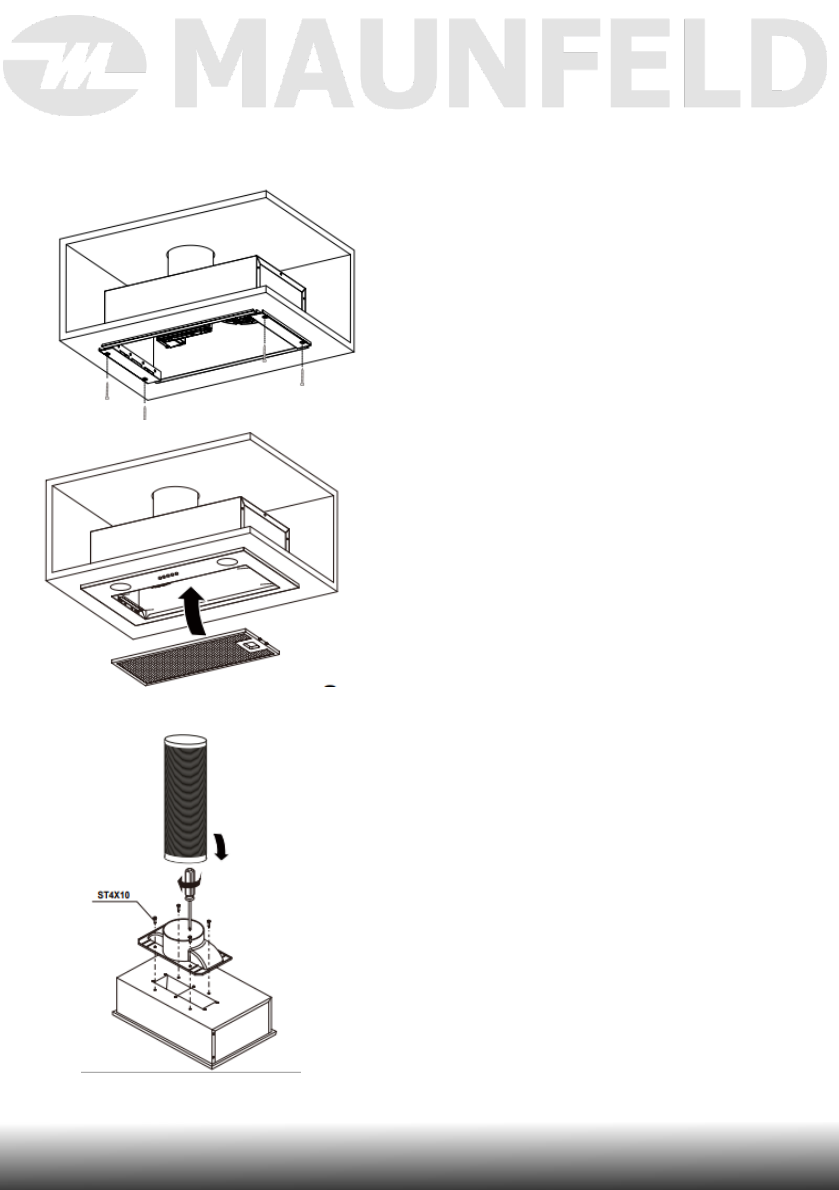 MAUNFELD

ST4X10