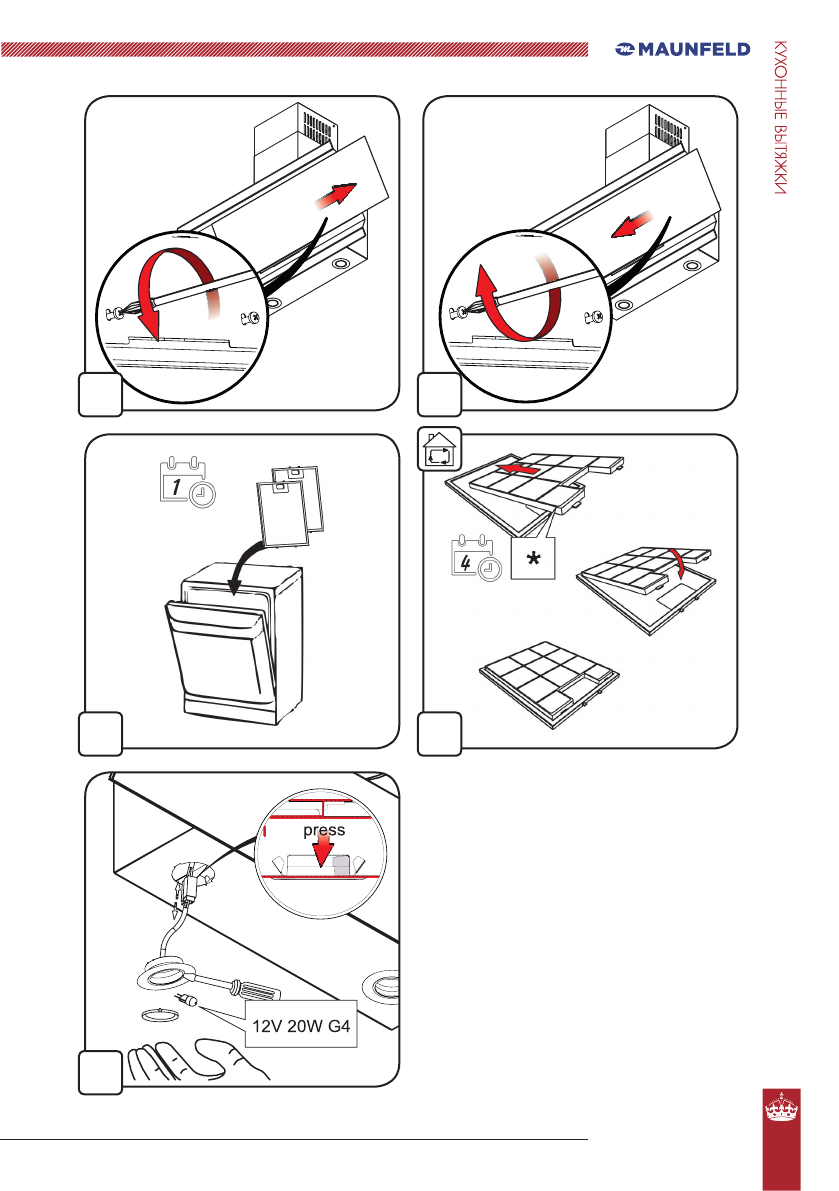 MAUNFELD

КУХОННЫЕ ВЫТЯЖКИ

1

4

*

press

12V 20W G4