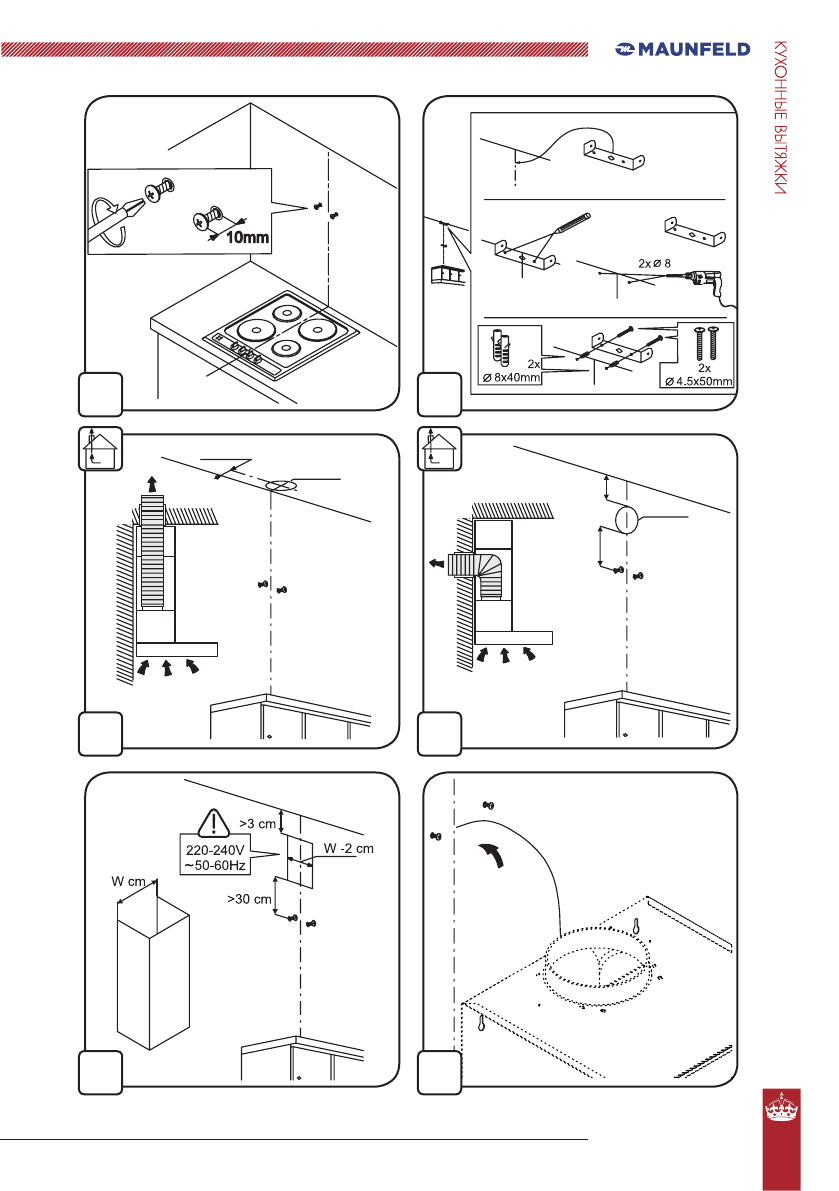 MAUNFELD

КУХОННЫЕ ВЫТЯЖКИ

10mm

2x Ø 8

2x

Ø 8x40mm

2x

Ø 4.5x50mm

>3 cm

220-240V
~50-60Hz

W -2 cm

W cm

>30 cm