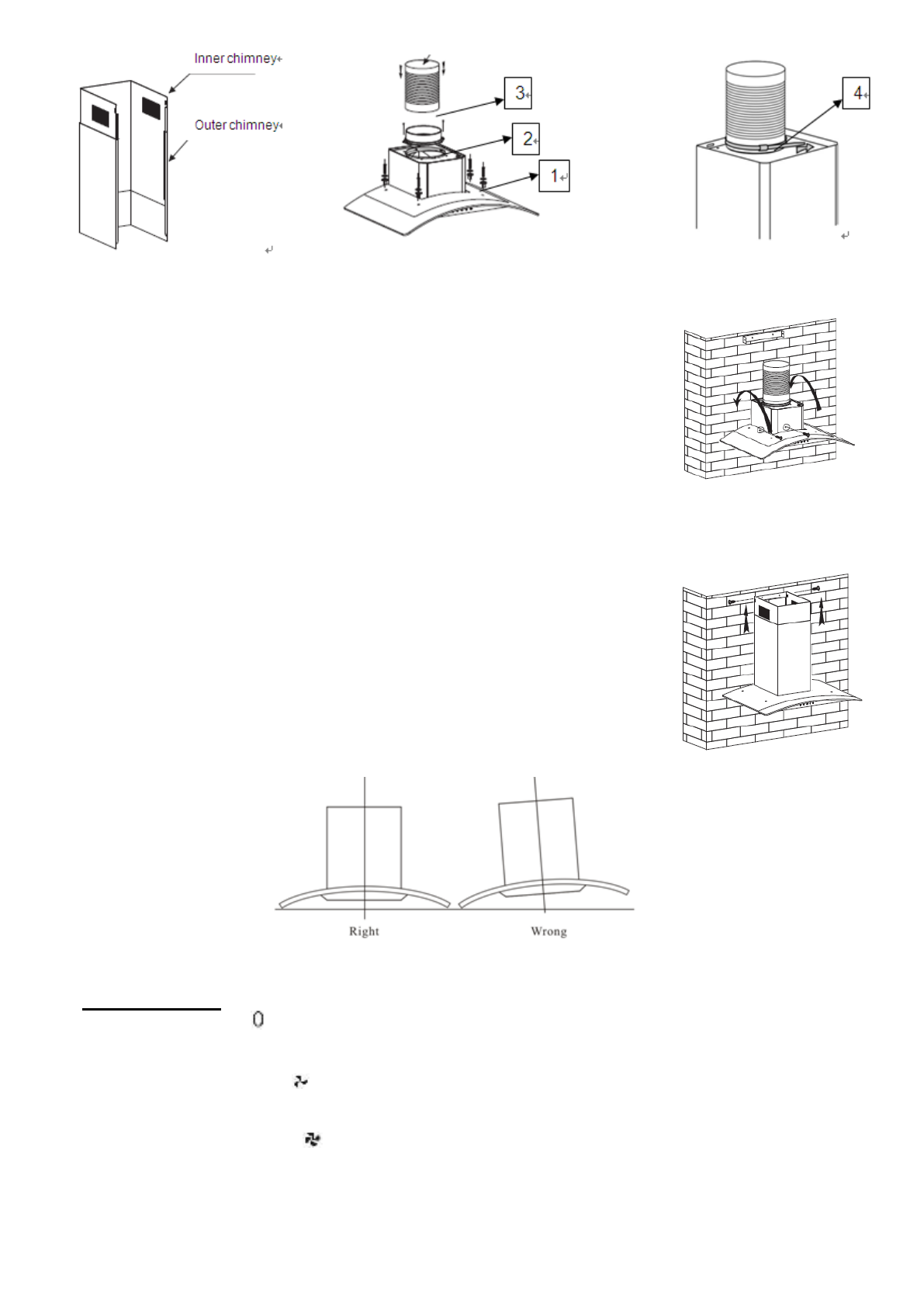 Inner chimney

Outer chimney

3

2

1

4

Right

Wrong

0