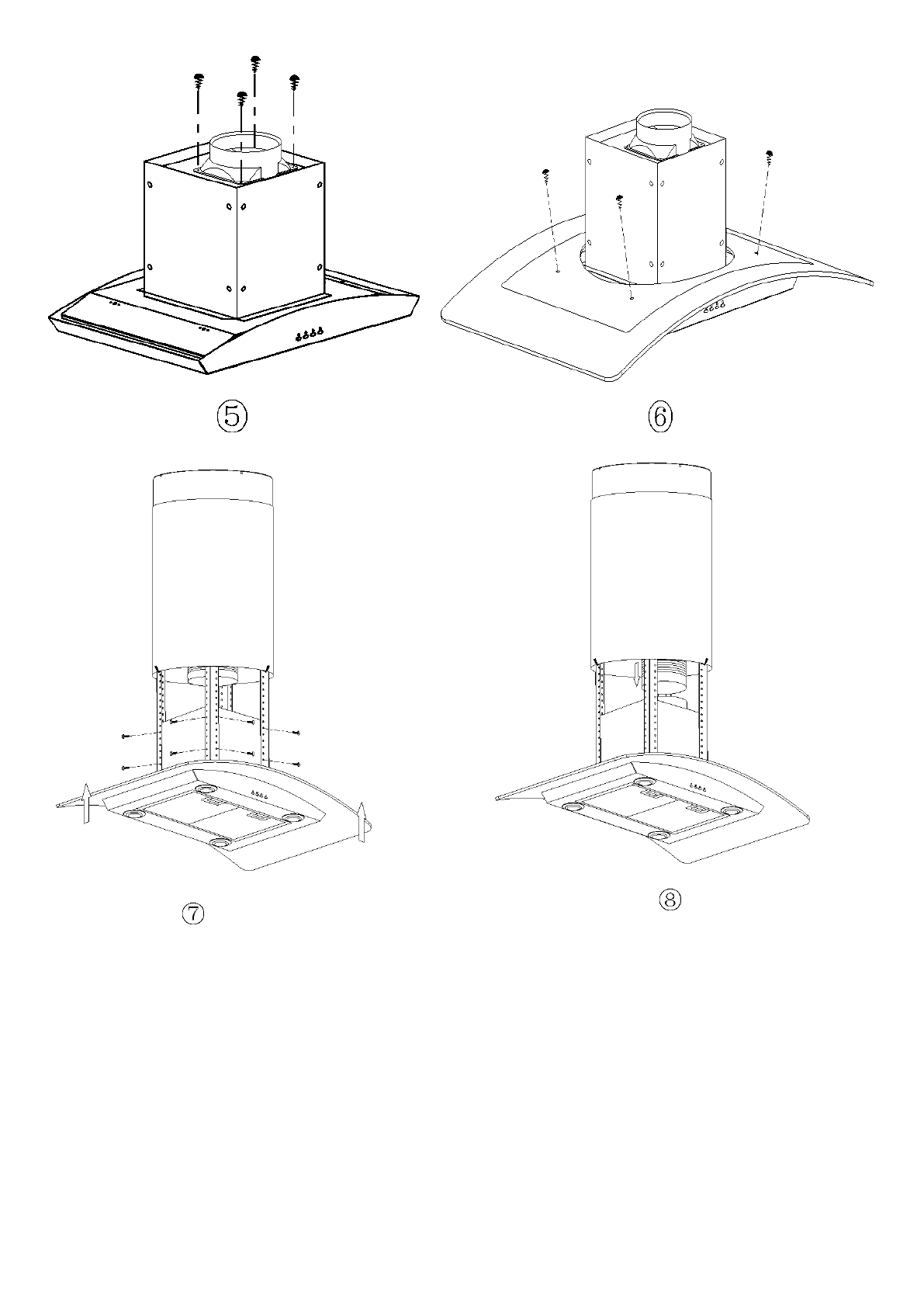 ⑤

⑥

⑦

⑧