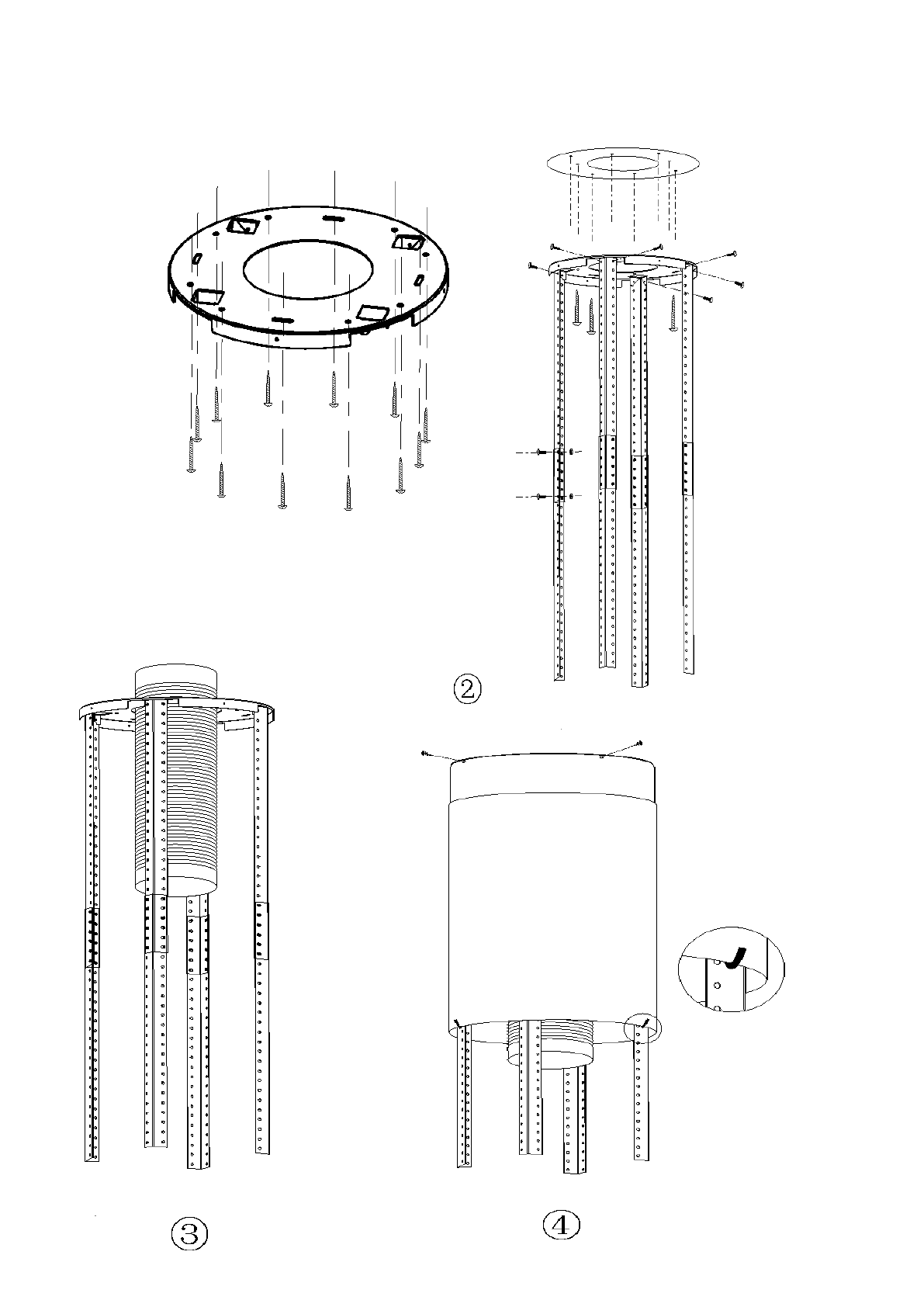 ②

③

④