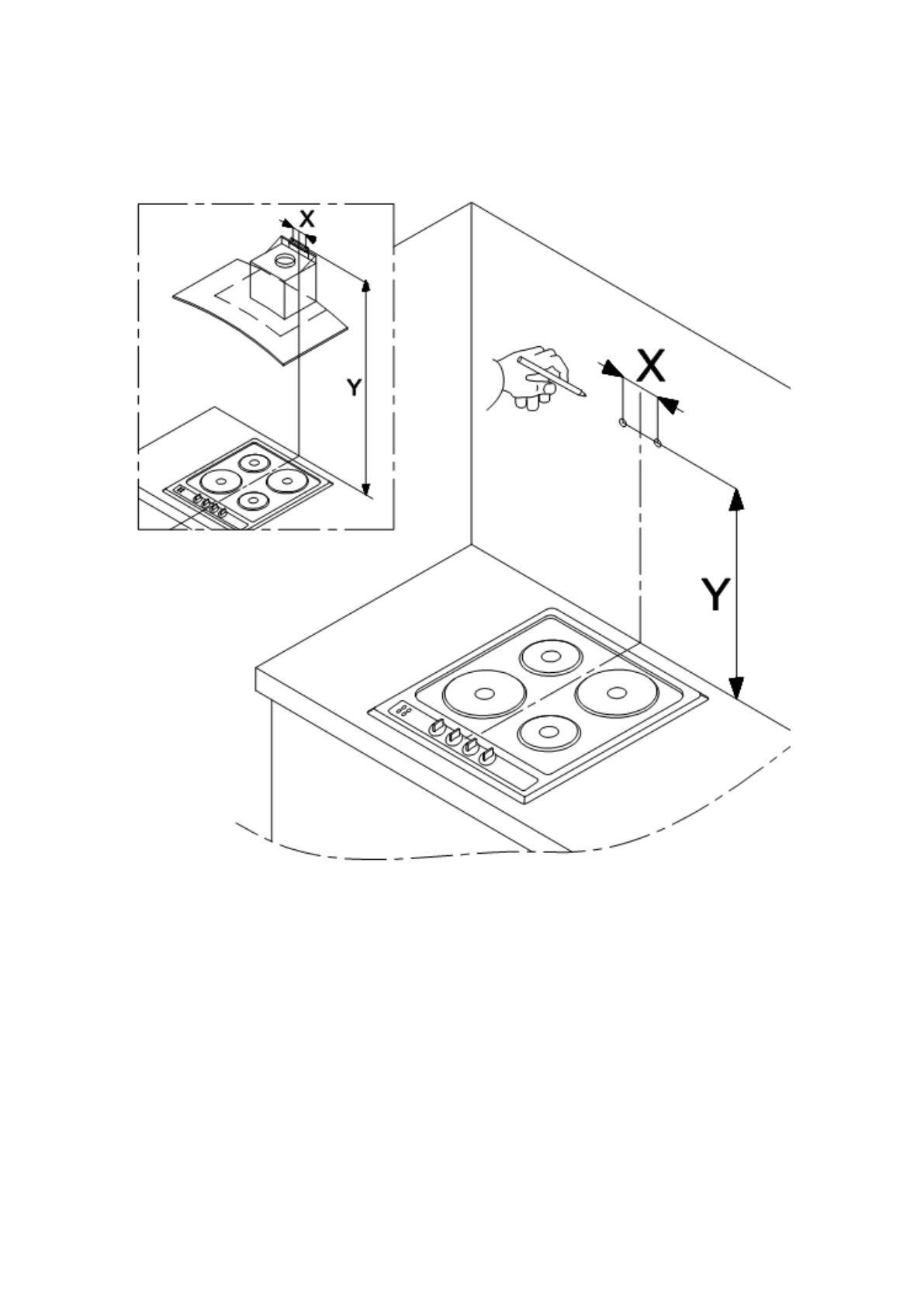 X
Y
X
Y