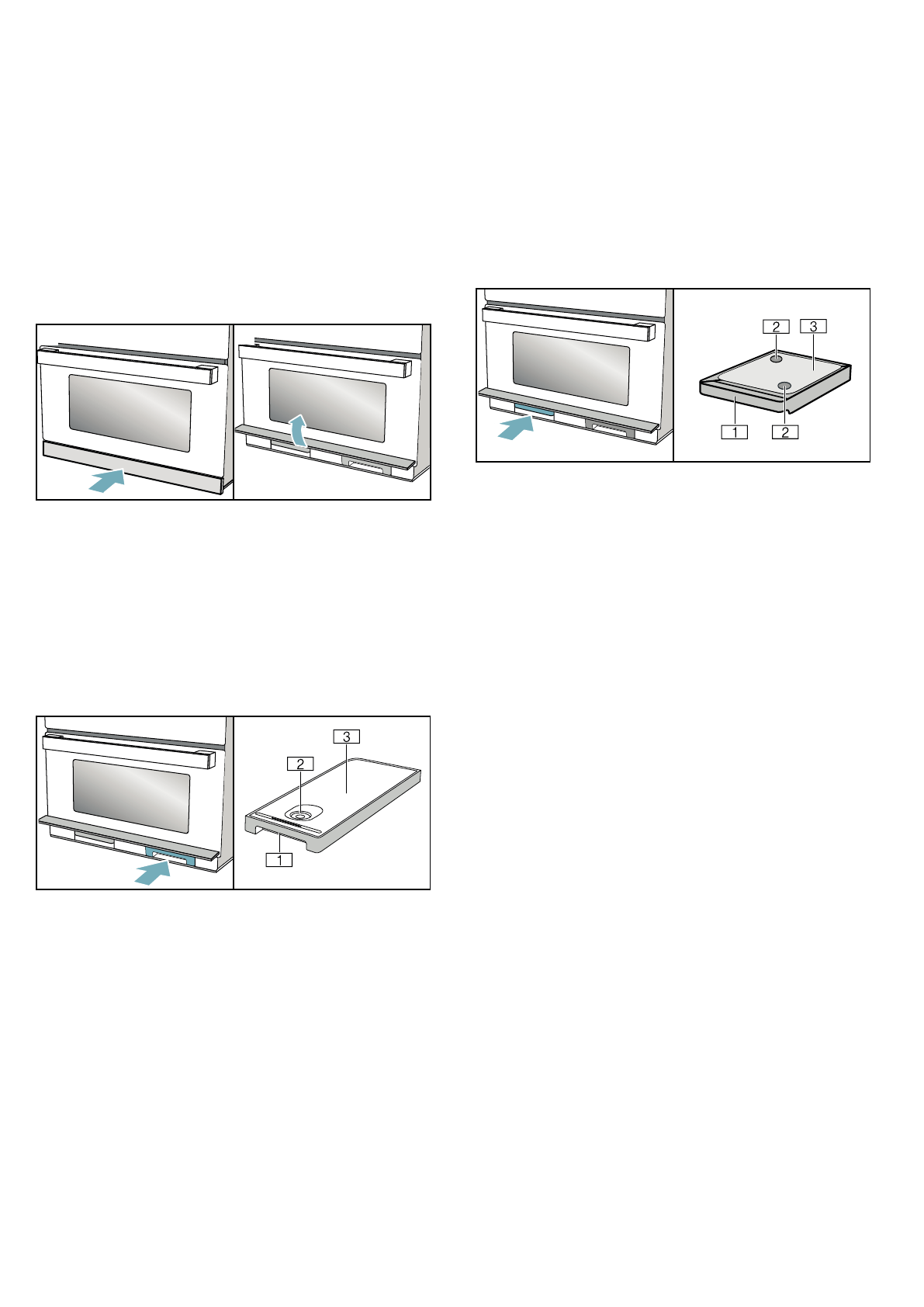 2
3
1
2

3
2
1