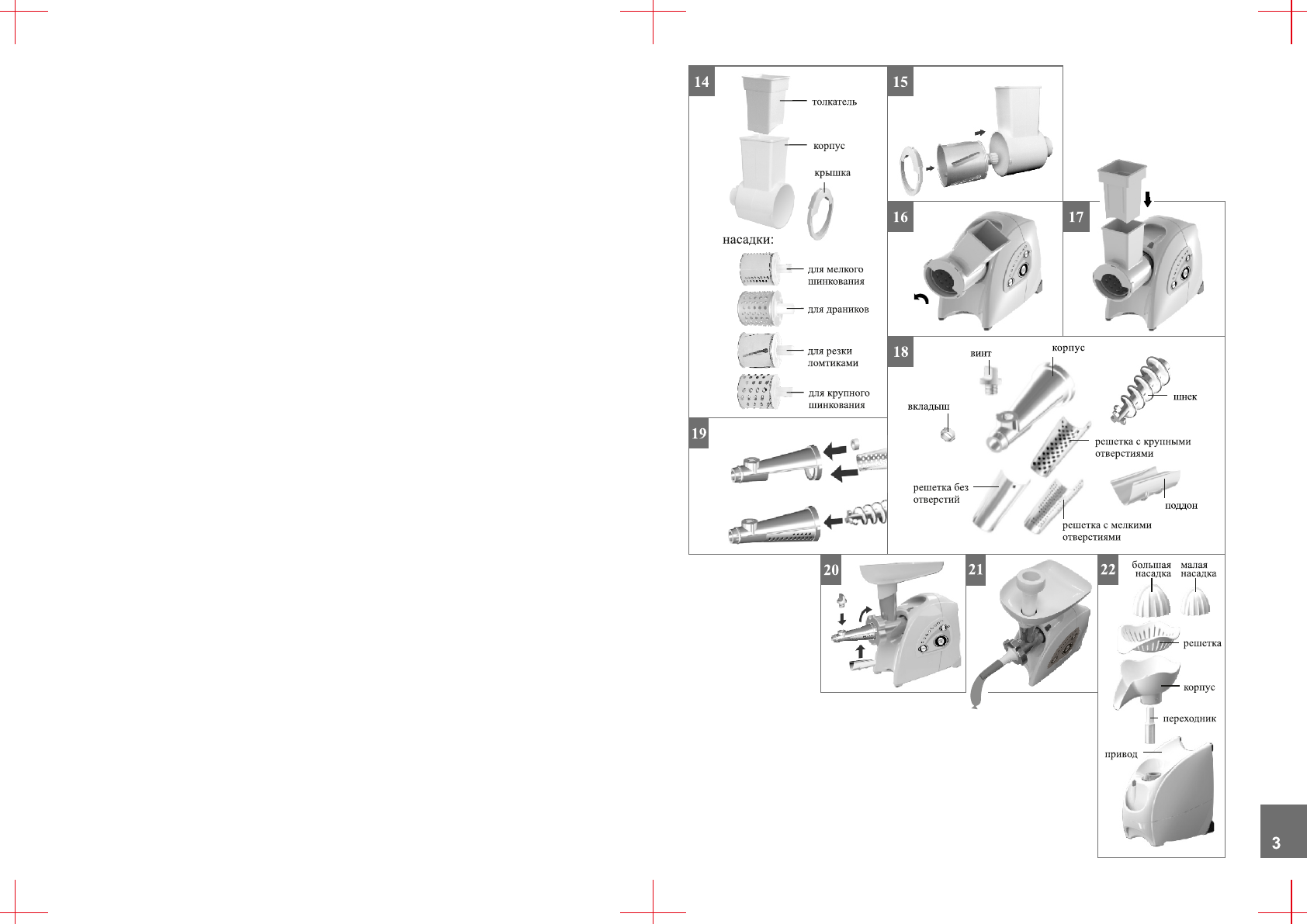 14
толкатель
корпус
крышка
насадки:
для мелкого шинкования
для драников
для резки ломтиками
для крупного шинкования

15

16

17

18
винт
корпус
вкладыш
шнек
решетка с крупными отверстиями
решетка без отверстий
поддон
решетка с мелкими отверстиями

19

20

21

22
большая насадка
малая насадка
решетка
корпус
переходник
привод

3