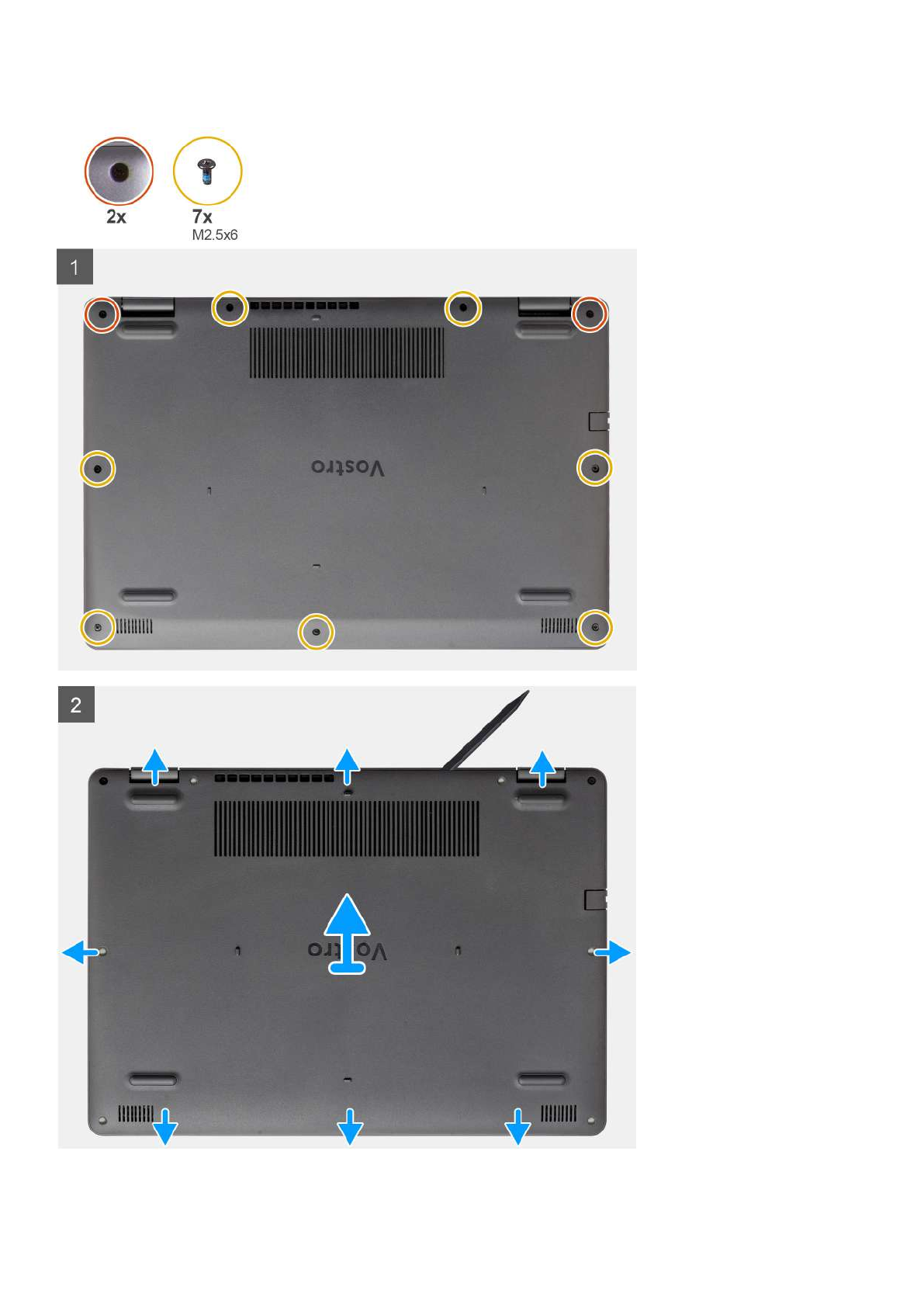 2x

7x
M2.5x6

1

Vostro

2

Vostro