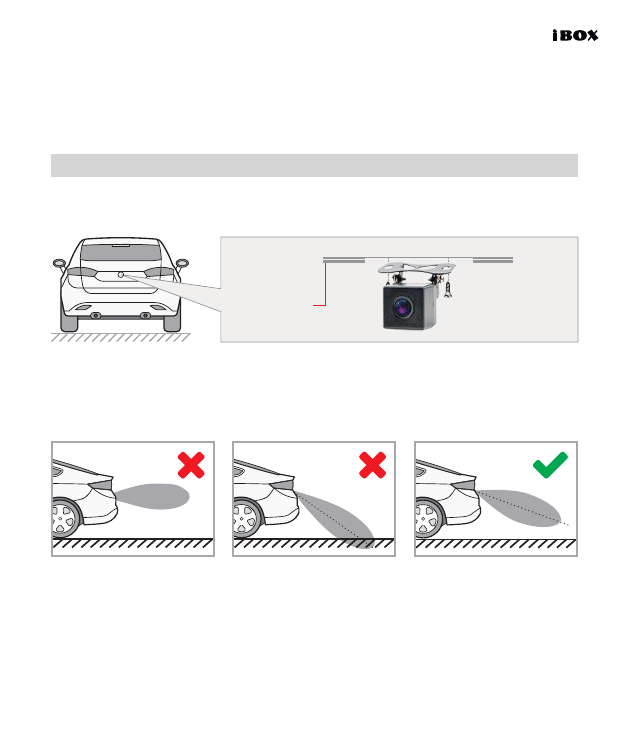 iBOX