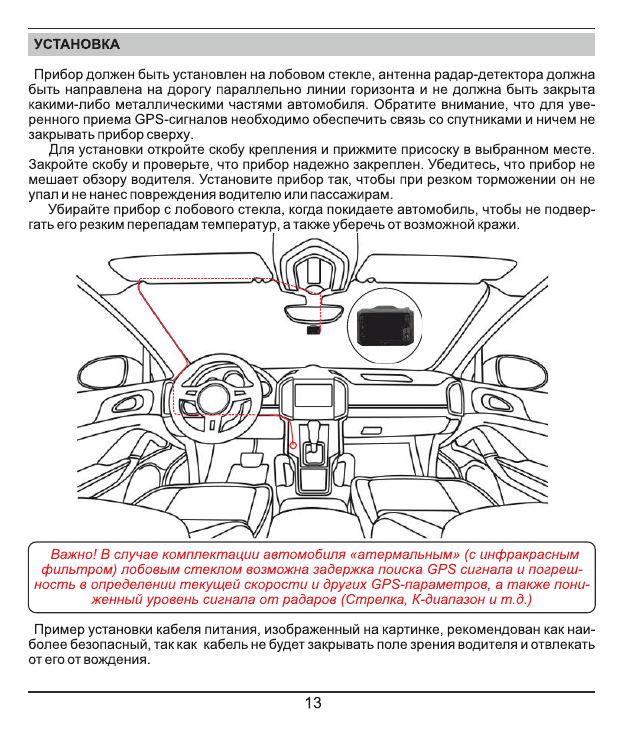 УСТАНОВКА

Прибор должен быть установлен на лобовом стекле, антенна радар-детектора должна быть направлена на дорогу параллельно линии горизонта и не должна быть закрыта какими-либо металлическими частями автомобиля. Обратите внимание, что для уверенного приема GPS-сигналов необходимо обеспечить связь со спутниками и ничем не закрывать прибор сверху.

Для установки откройте скобу крепления и прижмите присоску в выбранном месте. Закройте скобу и проверьте, что прибор надежно закреплен. Убедитесь, что прибор не мешает обзору водителя. Установите прибор так, чтобы при резком торможении он не упал и не нанес повреждения водителю или пассажирам.

Убирайте прибор с лобового стекла, когда покидаете автомобиль, чтобы не подвергать его резким перепадам температур, а также уберечь от возможной кражи.

Важно! В случае комплектации автомобиля «атермальным» (с инфракрасным фильтром) лобовым стеклом возможна задержка поиска GPS сигнала и погрешность в определении текущей скорости и других GPS-параметров, а также пониженный уровень сигнала от радаров (Стрелка, К-диапазон и т.д.)

Пример установки кабеля питания, изображенный на картинке, рекомендован как наиболее безопасный, так как кабель не будет закрывать поле зрения водителя и отвлекать от его от вождения.

13