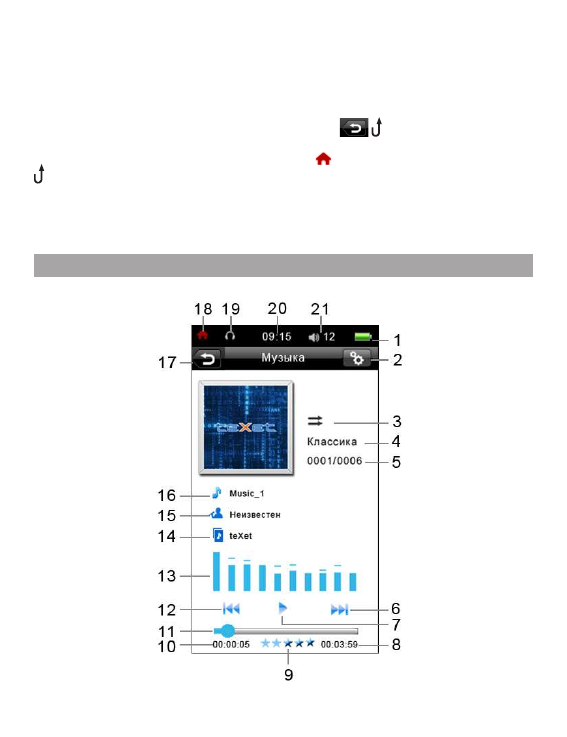 18 19 20 21

09:15 12

1

17 Музыка 2

teXet

3

Классика 4

0001/0006 5

16 Music_1

15 Неизвестен

14 teXet

13

12 6

7

11

10 00:00:05 00:03:59 8

9