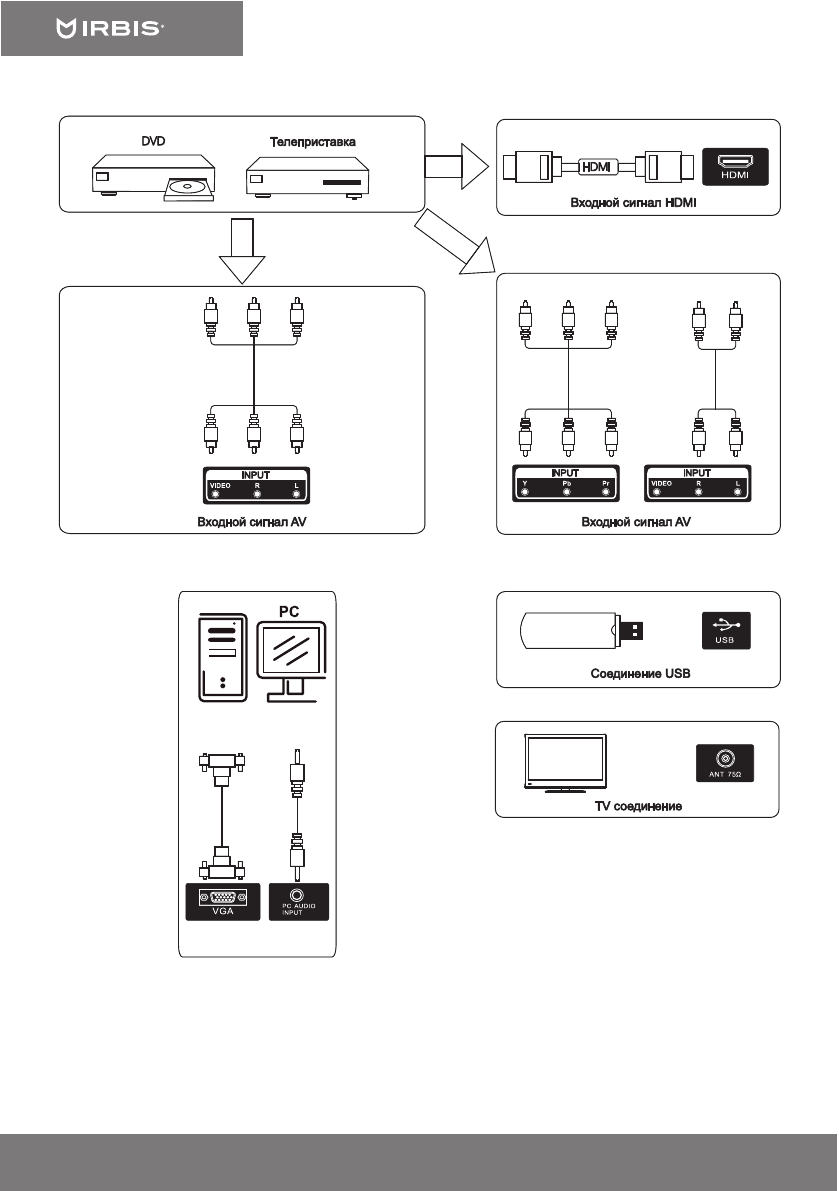 IRBIS

DVD

Телеприставка

HDMI

HDMI

Входной сигнал HDMI

INPUT
VIDEO R L

Входной сигнал AV

INPUT
Y Pb Pr

INPUT
VIDEO R L

Входной сигнал AV

PC

VGA

PC AUDIO INPUT

USB

Соединение USB

ANT 75Ω

TV соединение