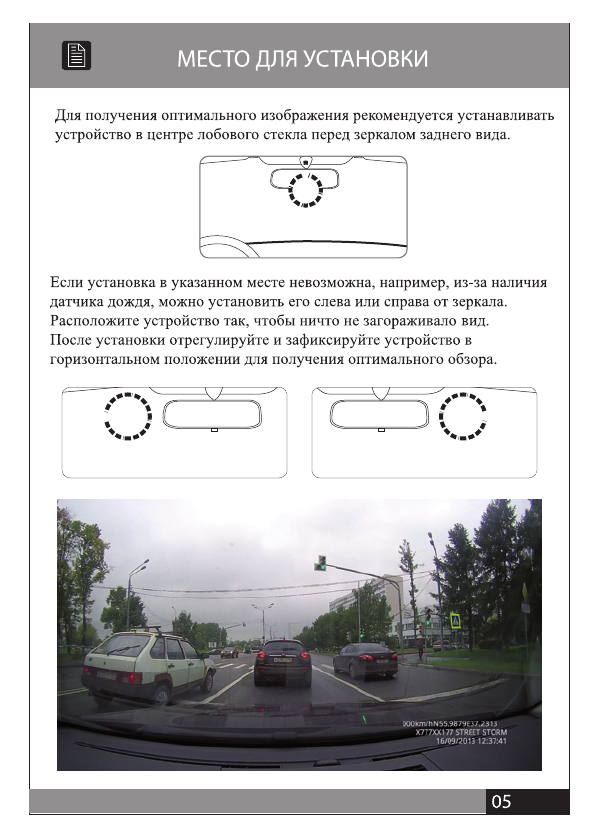 МЕСТО ДЛЯ УСТАНОВКИ

Для получения оптимального изображения рекомендуется устанавливать устройство в центре лобового стекла перед зеркалом заднего вида.

Если установка в указанном месте невозможна, например, из-за наличия датчика дождя, можно установить его слева или справа от зеркала. Расположите устройство так, чтобы ничто не загораживало вид. После установки отрегулируйте и зафиксируйте устройство в горизонтальном положении для получения оптимального обзора.

000km/hN55.9879E37.2313
X777XX177 STREET STORM
16/09/2013 12:37:41

05