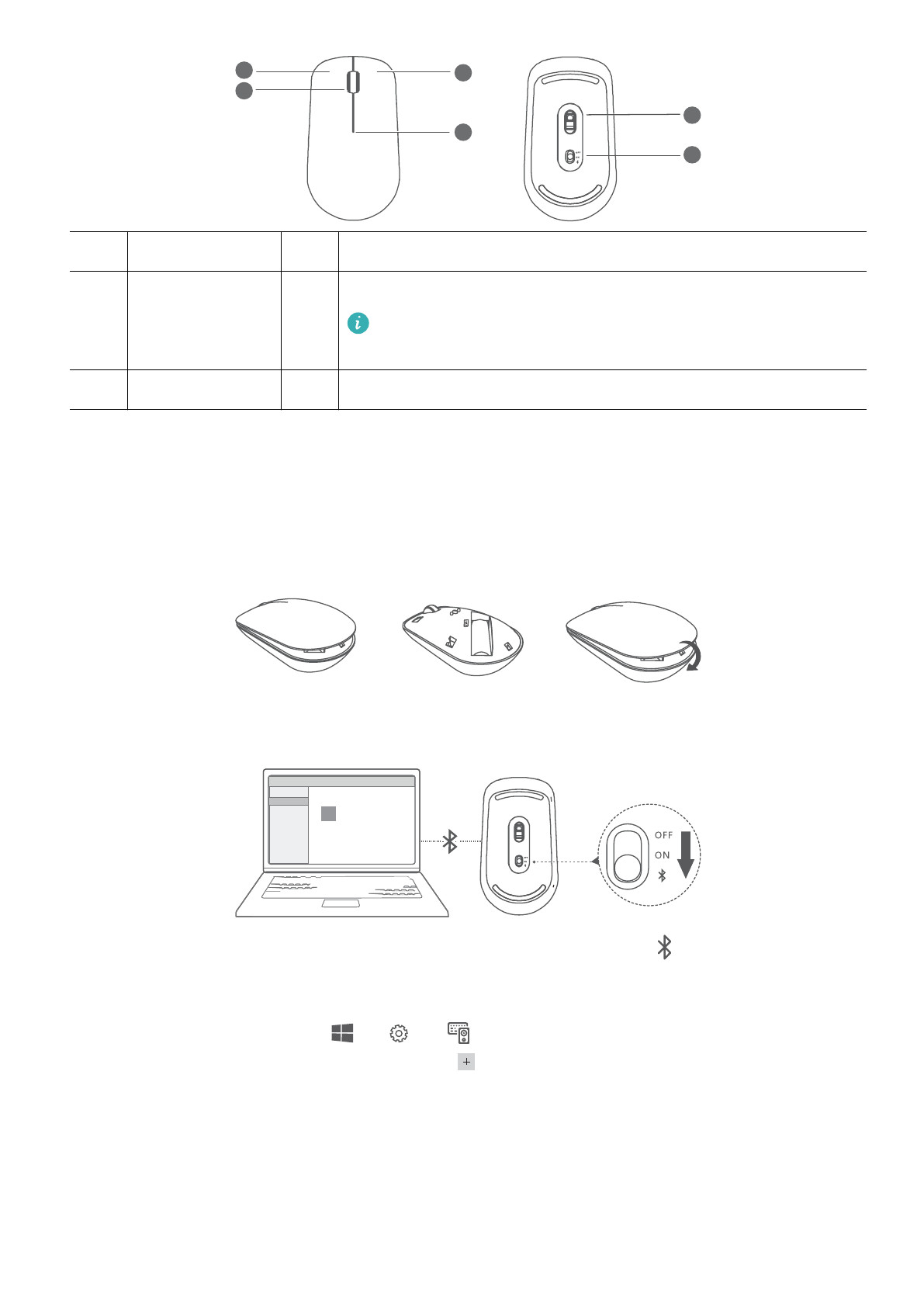 OFF
ON