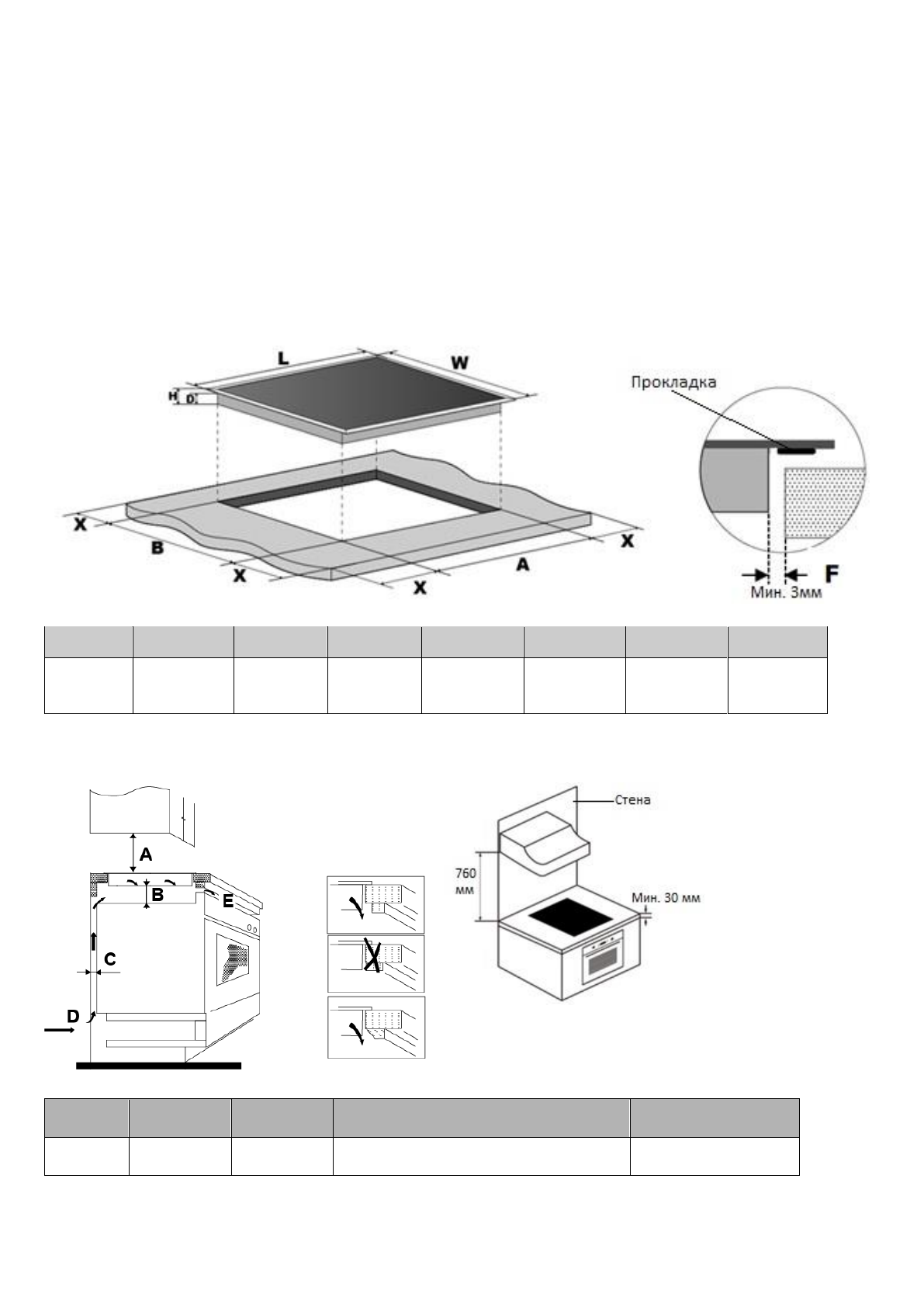 L
W
H
D
Прокладка
X
B
X
X
A
X
F
Мин. 3мм

A
B
E
C
D

Стена
760 мм
Мин. 30 мм