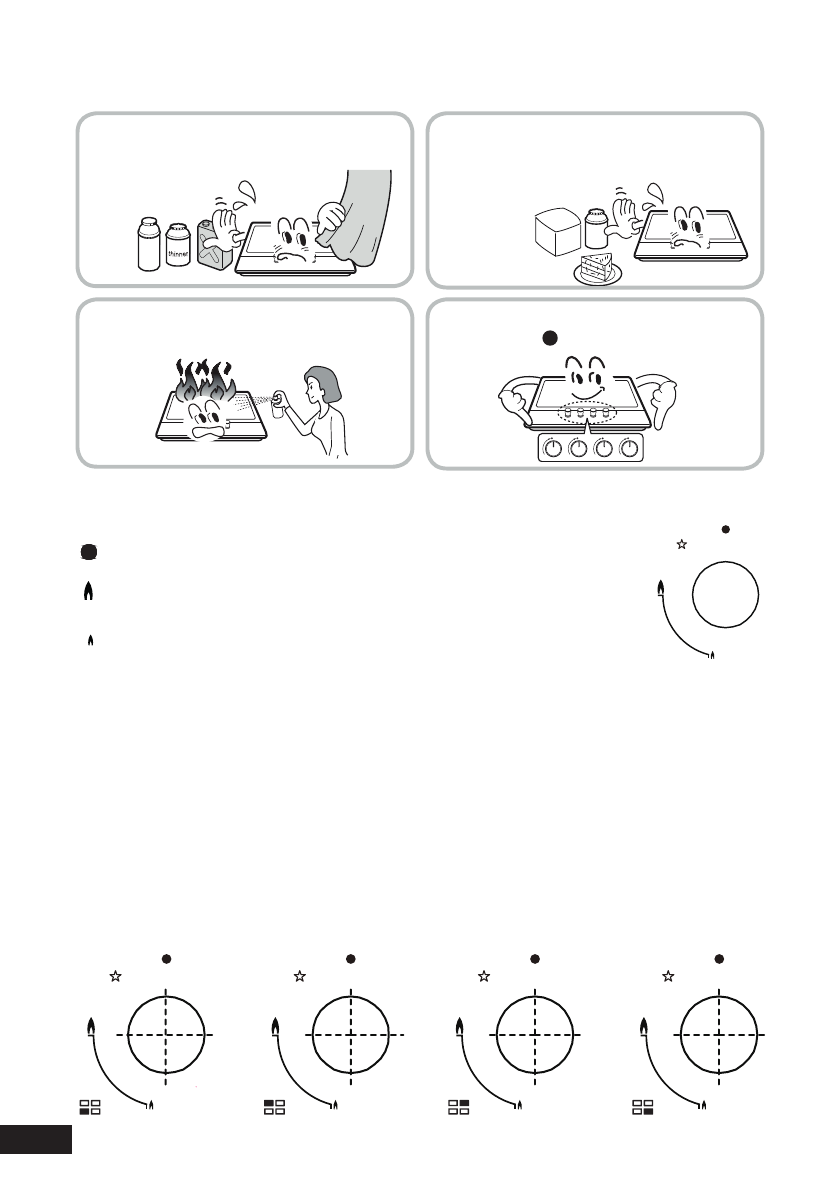 thinner