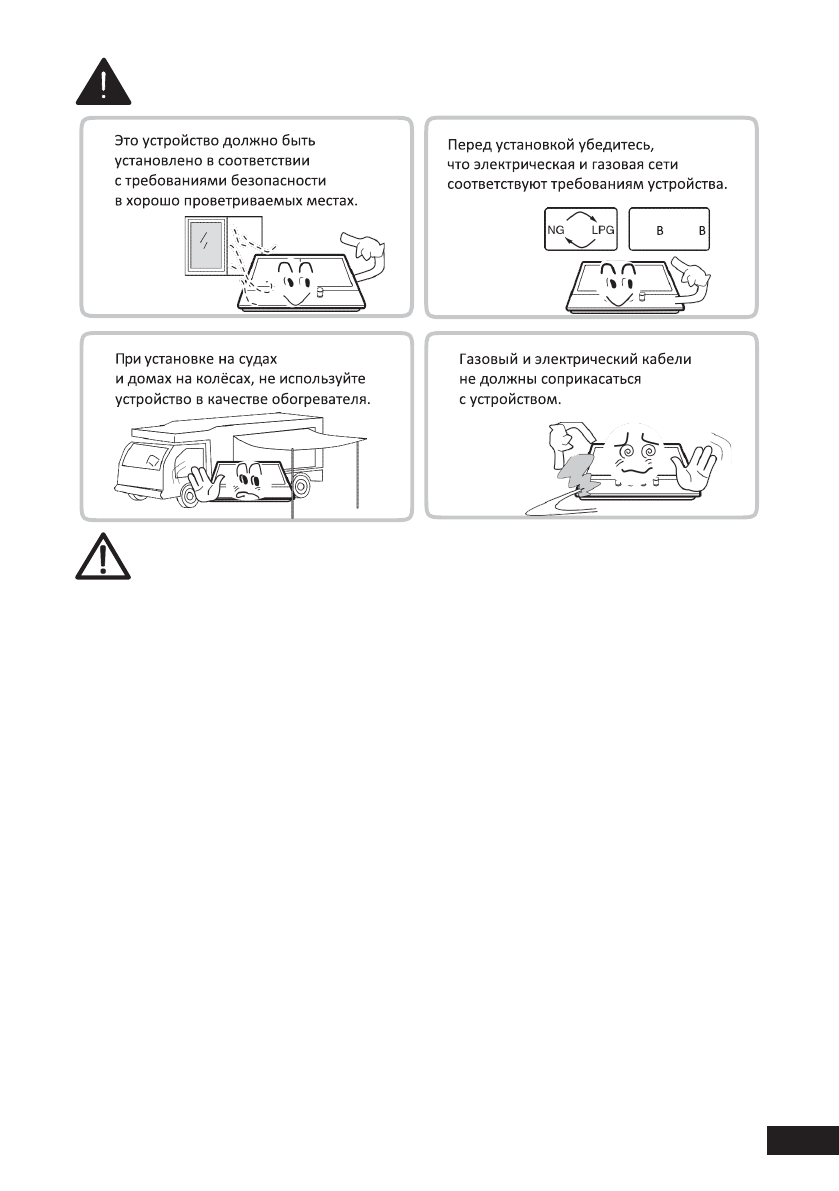 Это устройство должно быть установлено в соответствии с требованиями безопасности в хорошо проветриваемых местах.

Перед установкой убедитесь, что электрическая и газовая сети соответствуют требованиям устройства.

NG LPG

B B

При установке на судах и домах на колёсах, не используйте устройство в качестве обогревателя.

Газовый и электрический кабели не должны соприкасаться с устройством.