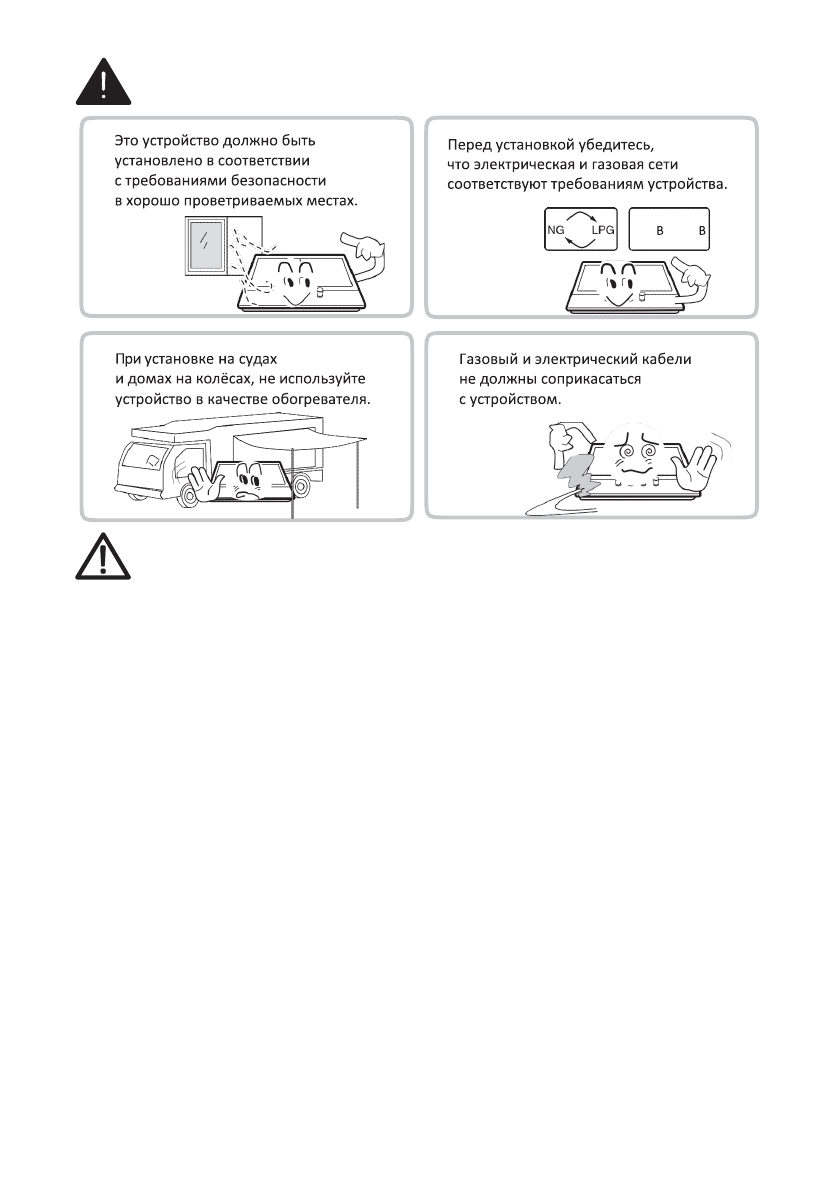 Это устройство должно быть установлено в соответствии с требованиями безопасности в хорошо проветриваемых местах.

Перед установкой убедитесь, что электрическая и газовая сети соответствуют требованиям устройства.

NG LPG

B B

При установке на судах и домах на колёсах, не используйте устройство в качестве обогревателя.

Газовый и электрический кабели не должны соприкасаться с устройством.