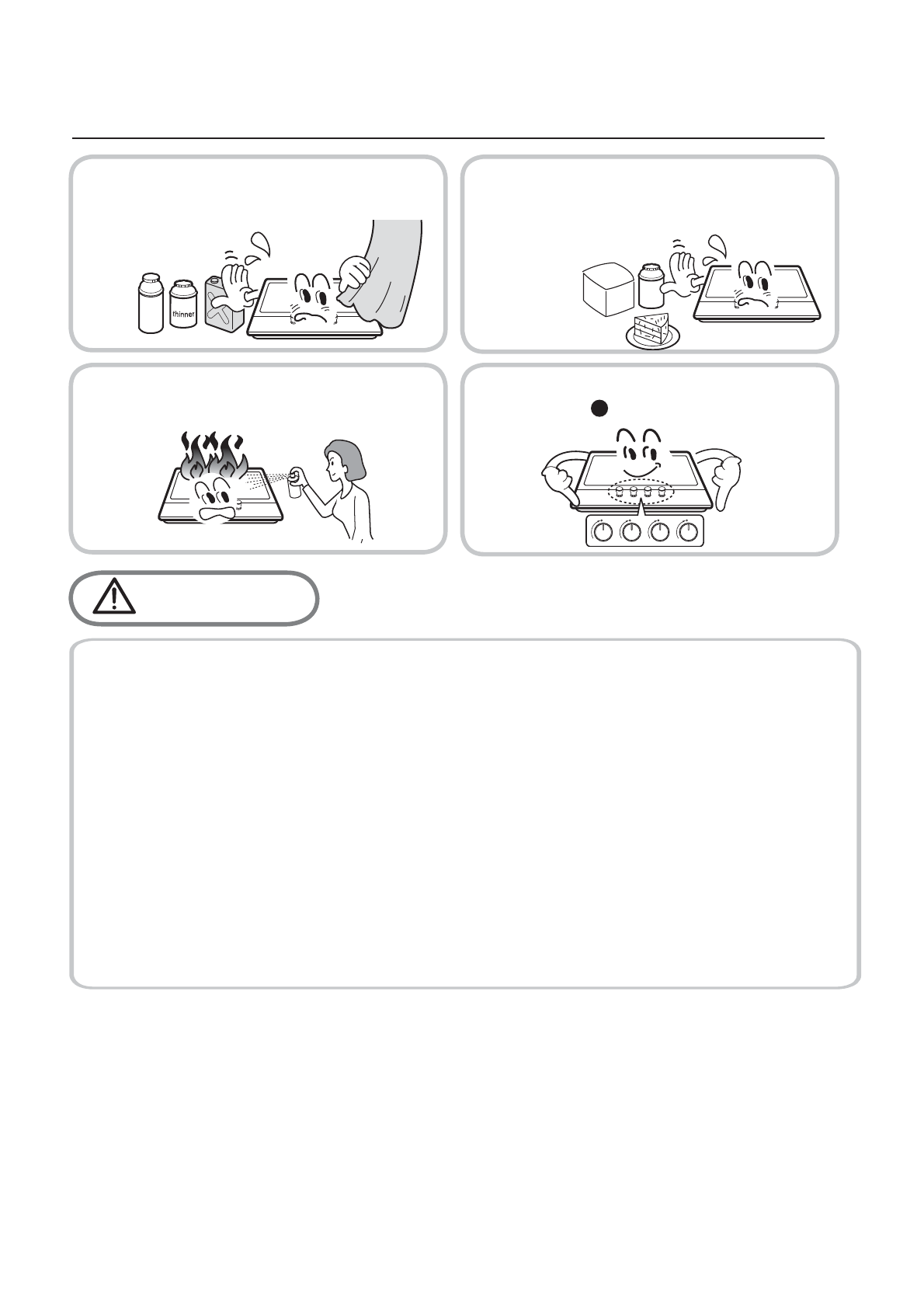 thinner