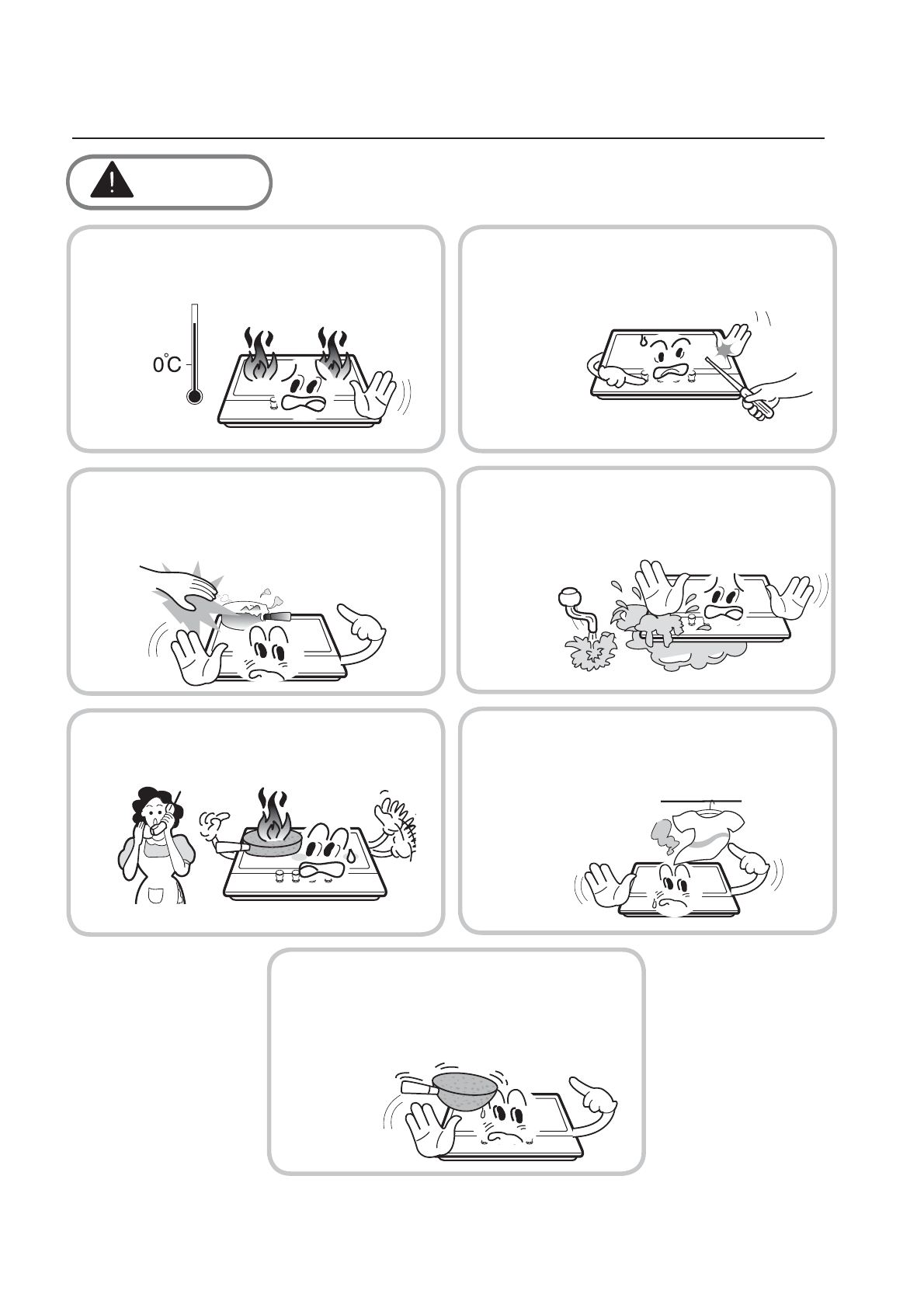 0°C