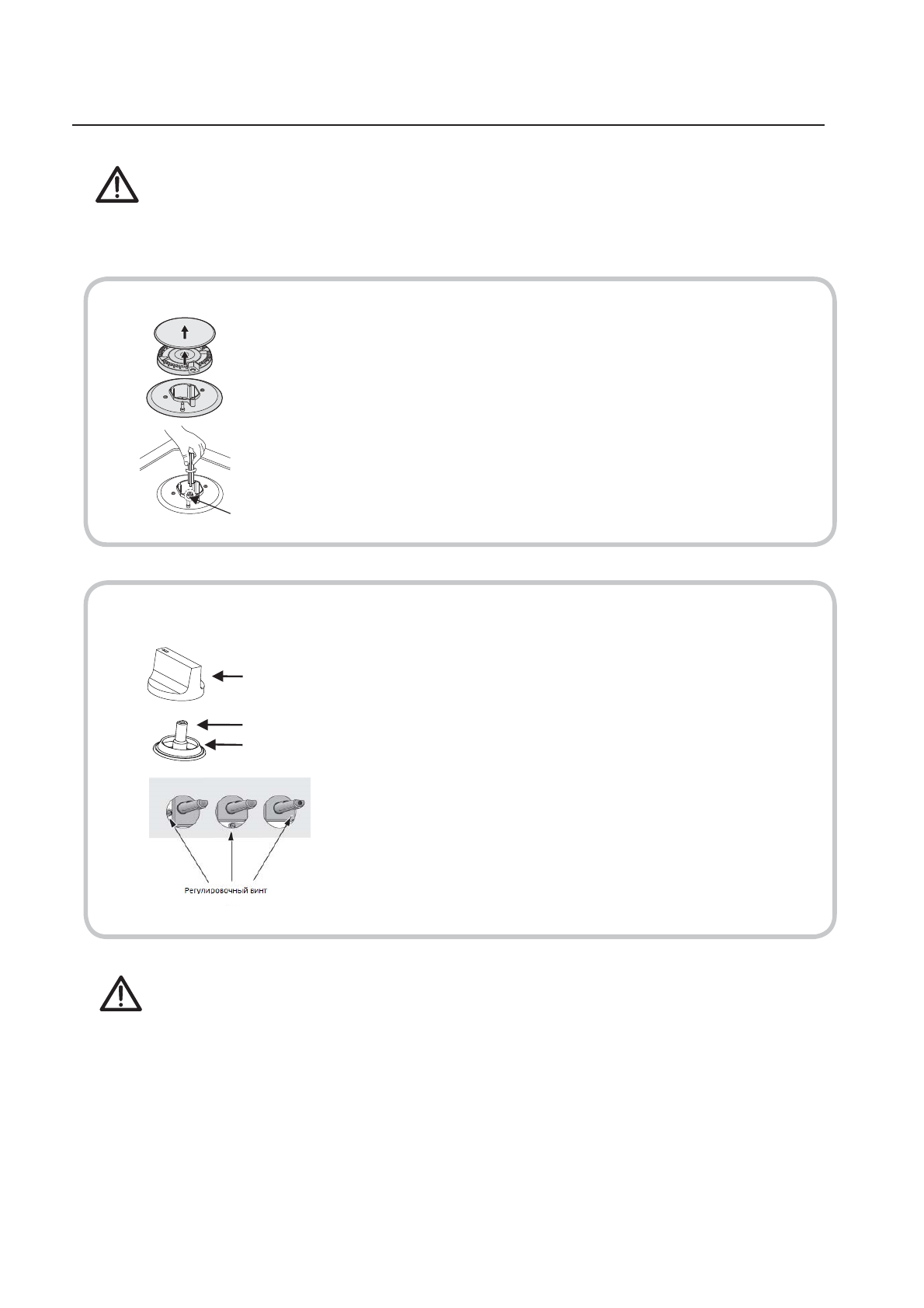 Регулировочный винт