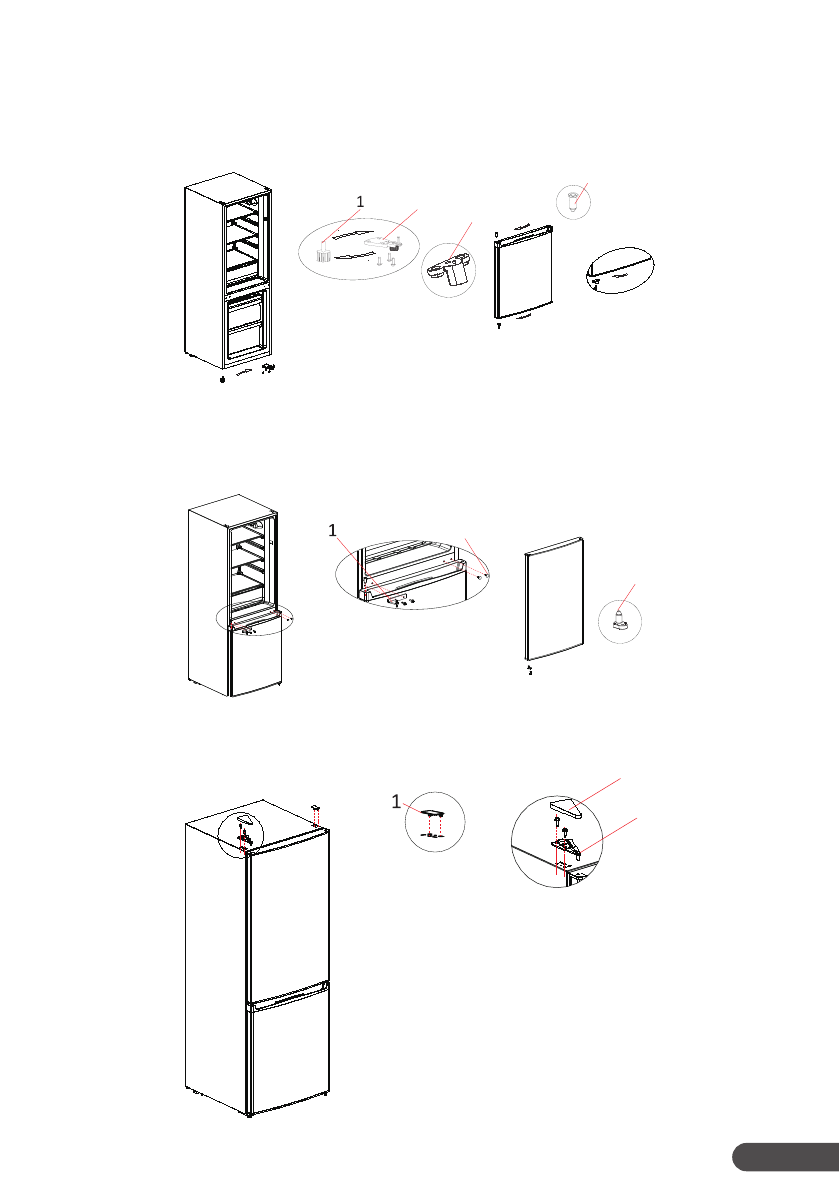 1

1

1