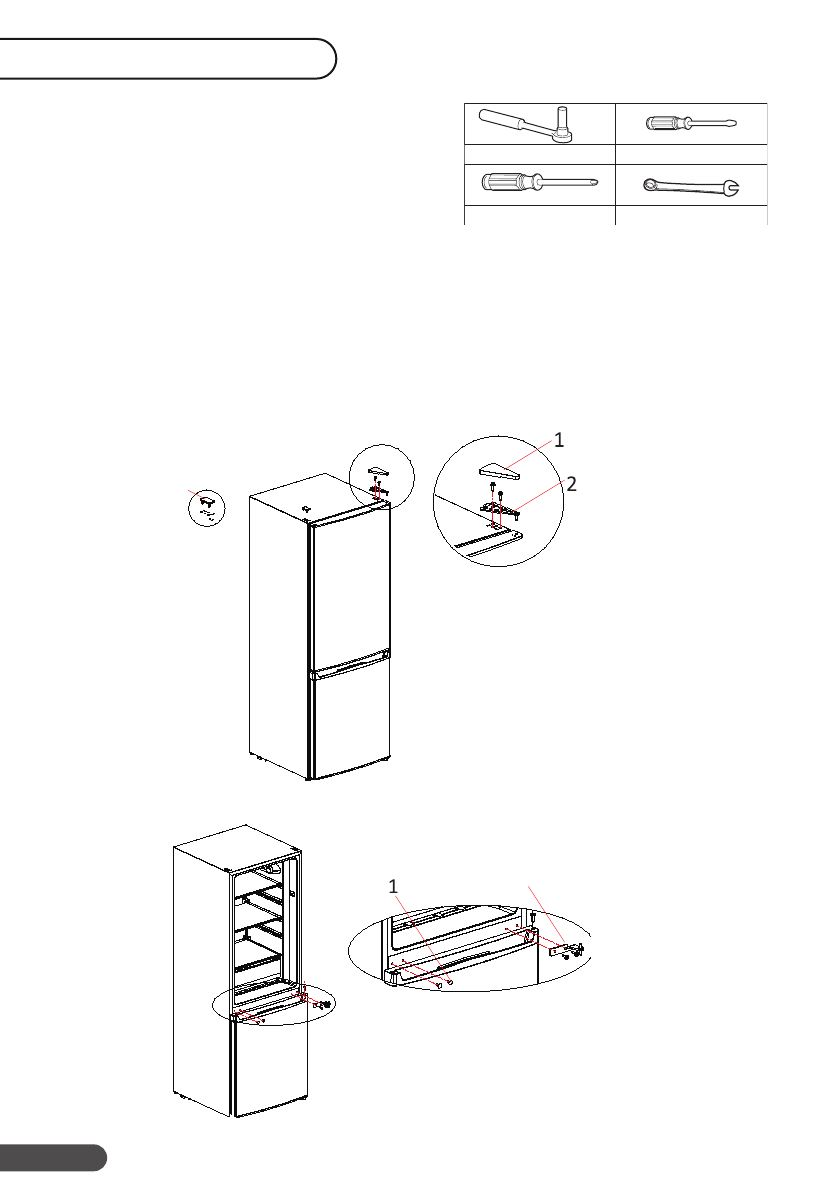 1
2
1