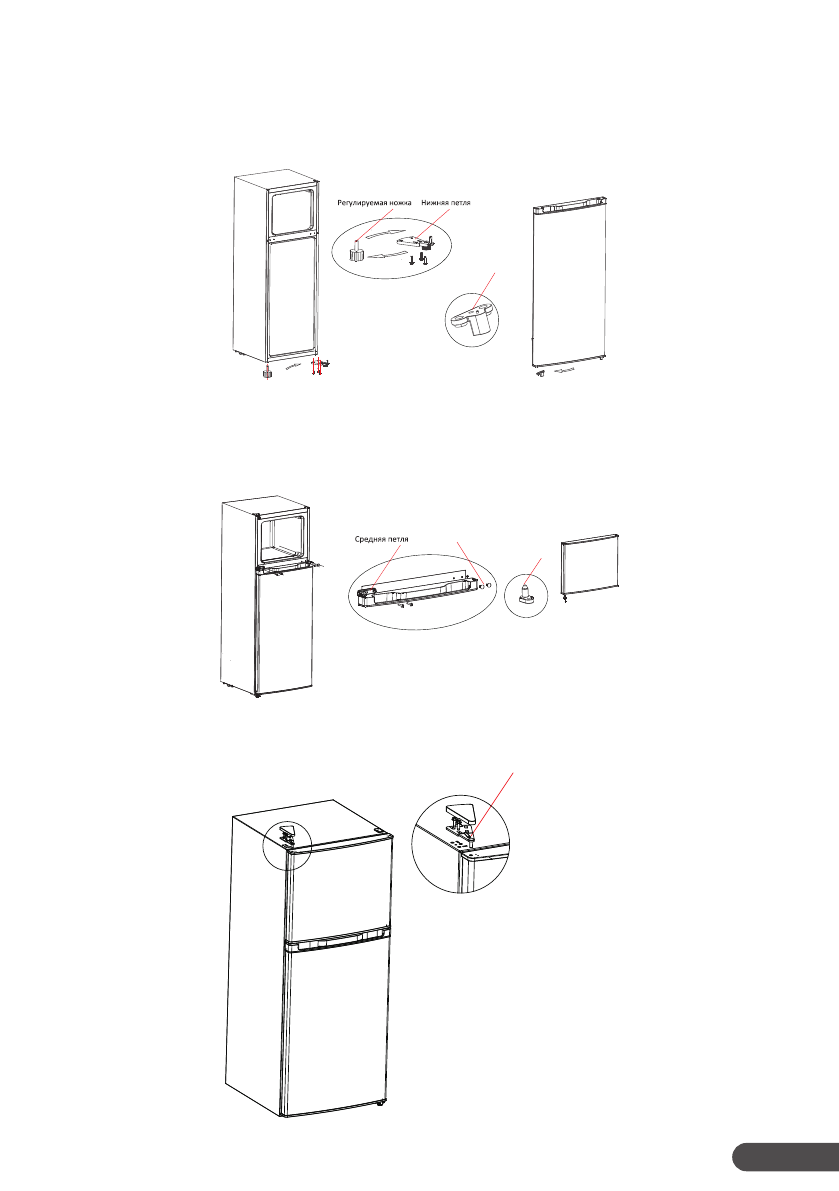 Регулируемая ножка Нижняя петля

Средняя петля