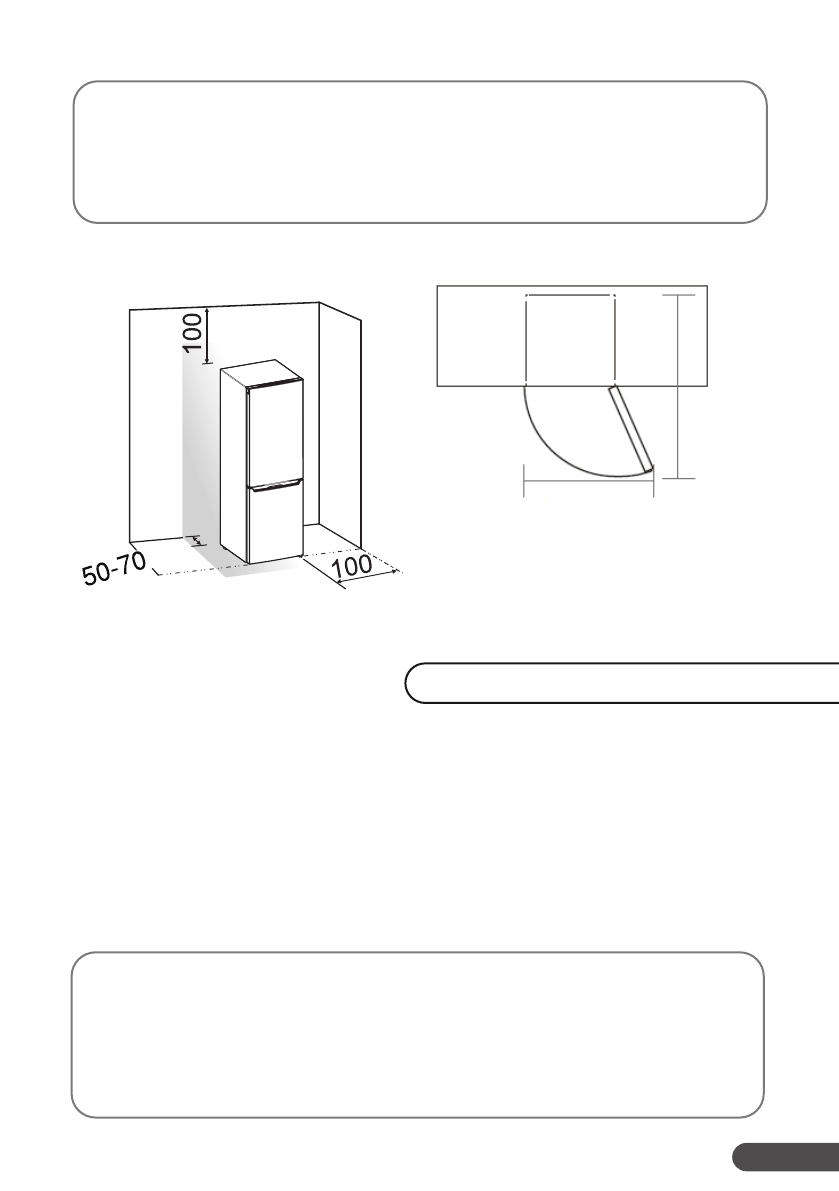 100

50-70

100