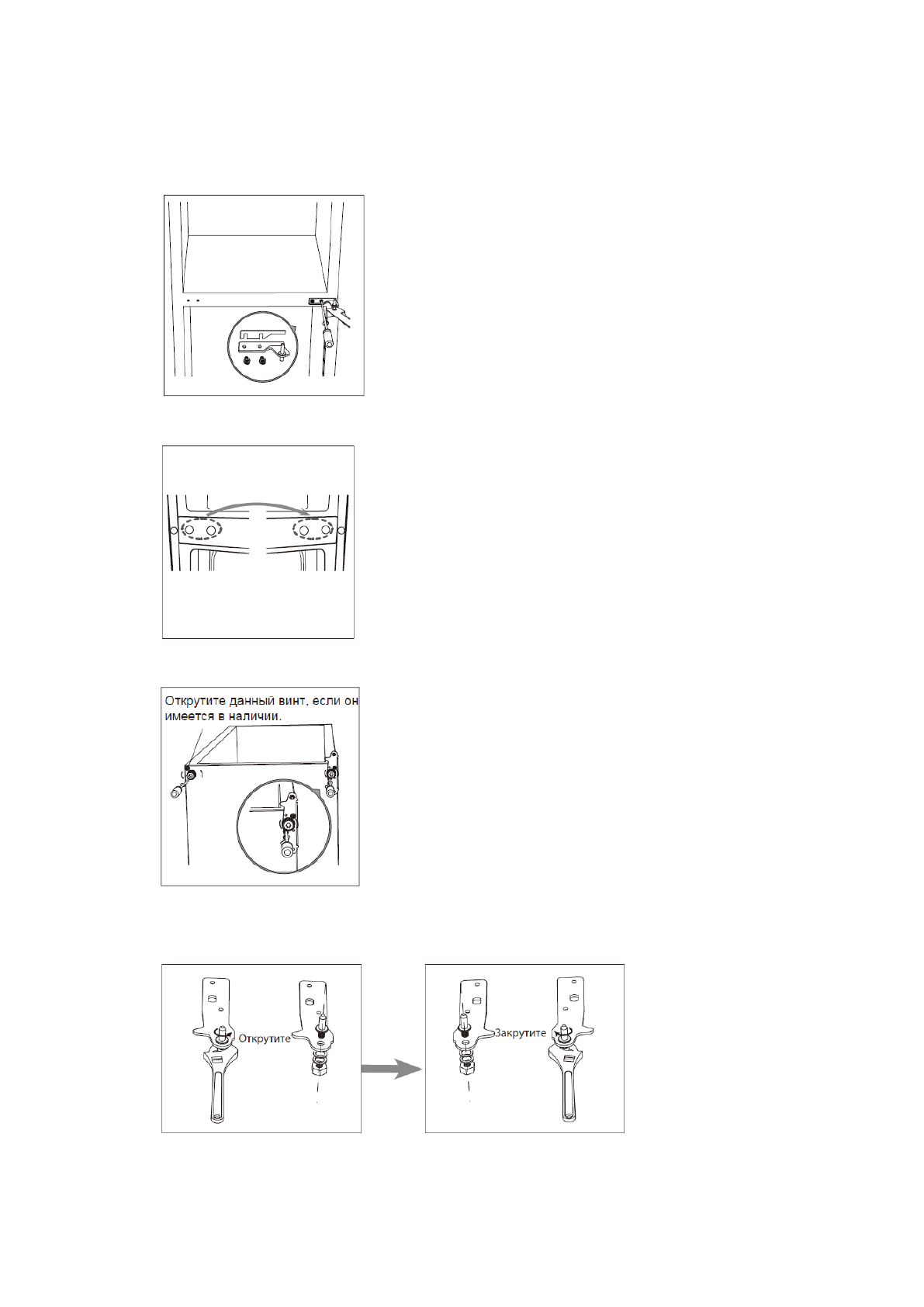 Открутите данный винт, если он имеется в наличии.

Открутите

Закрутите