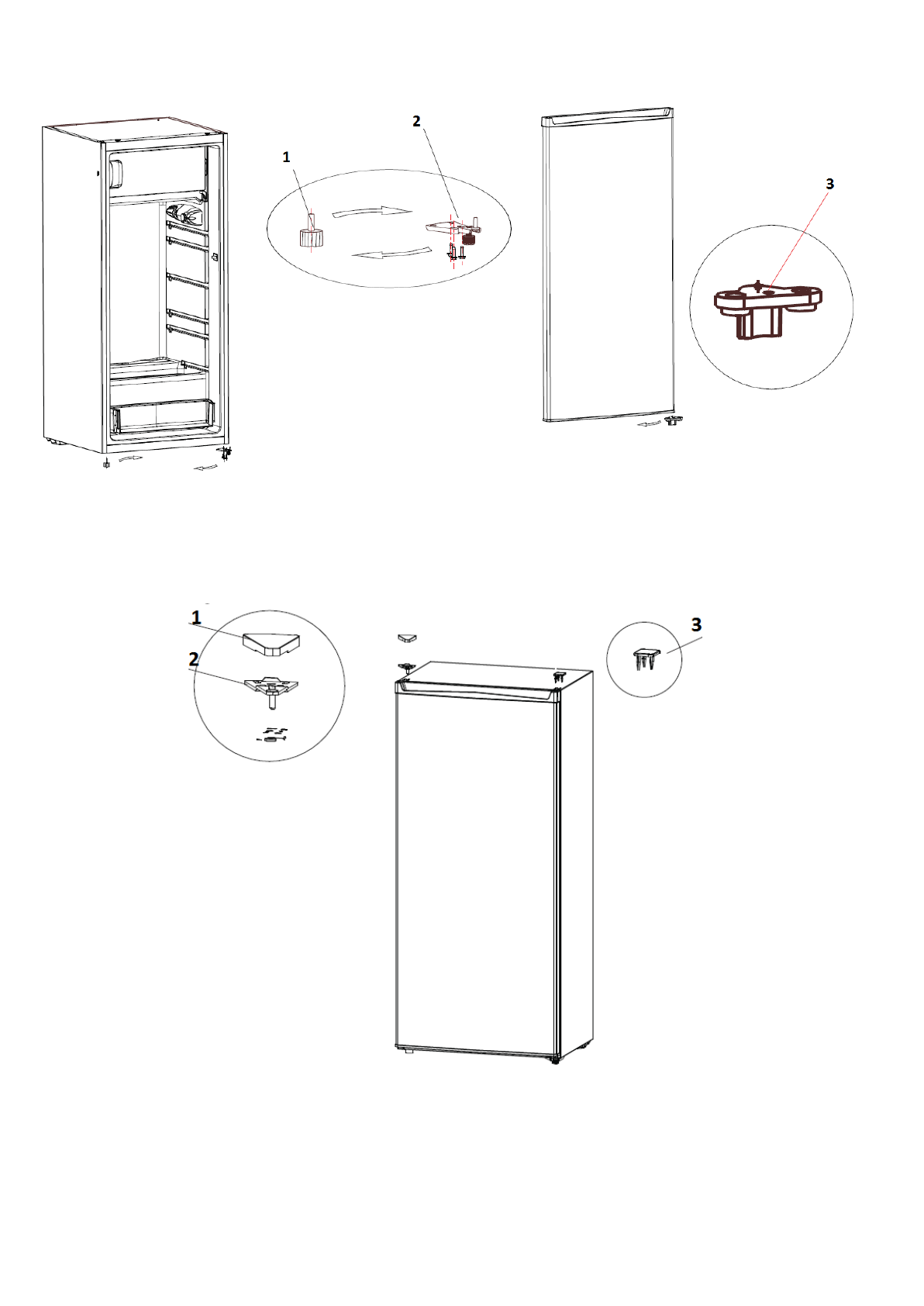 1

2

3

1

2

3