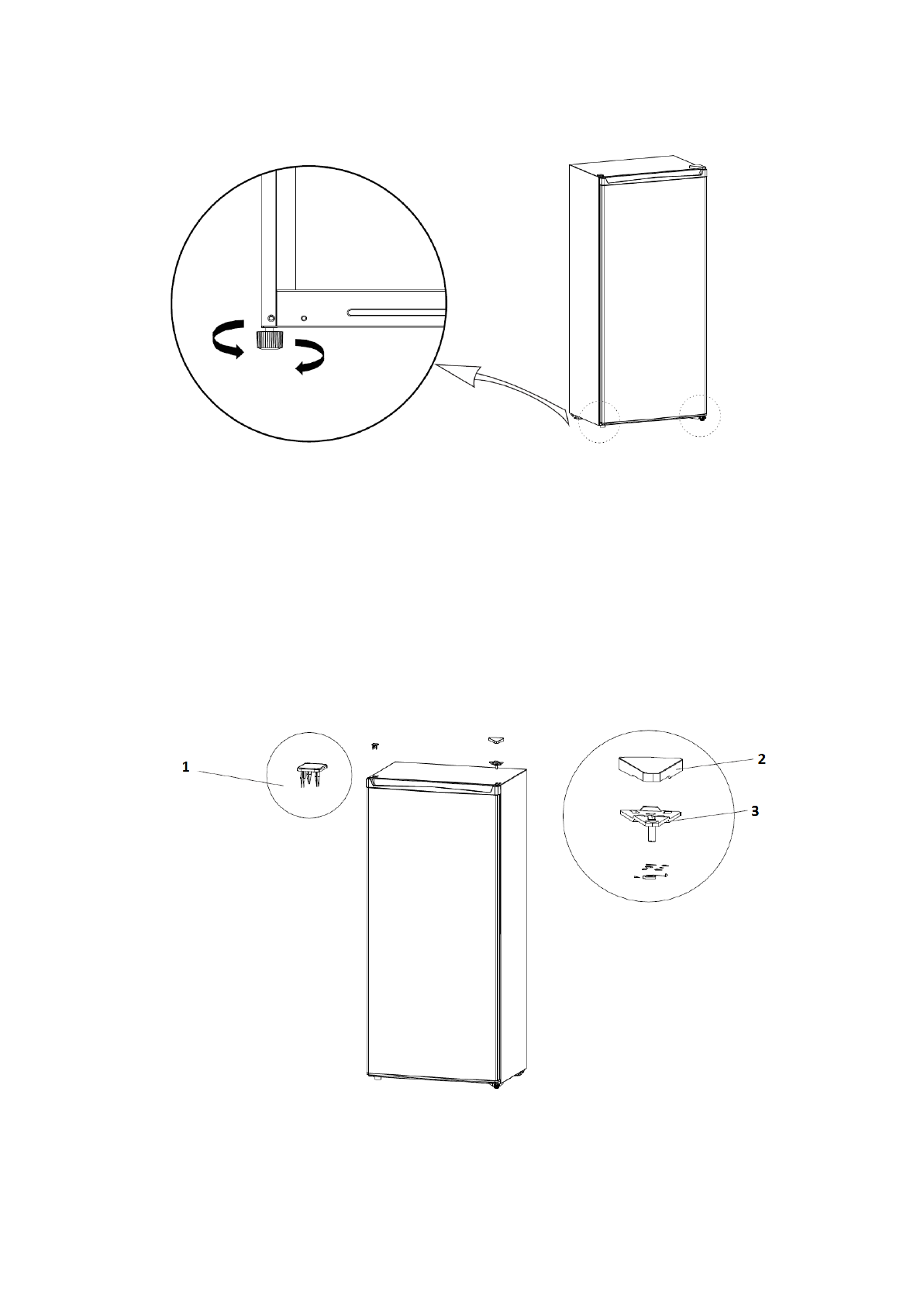 1

2

3