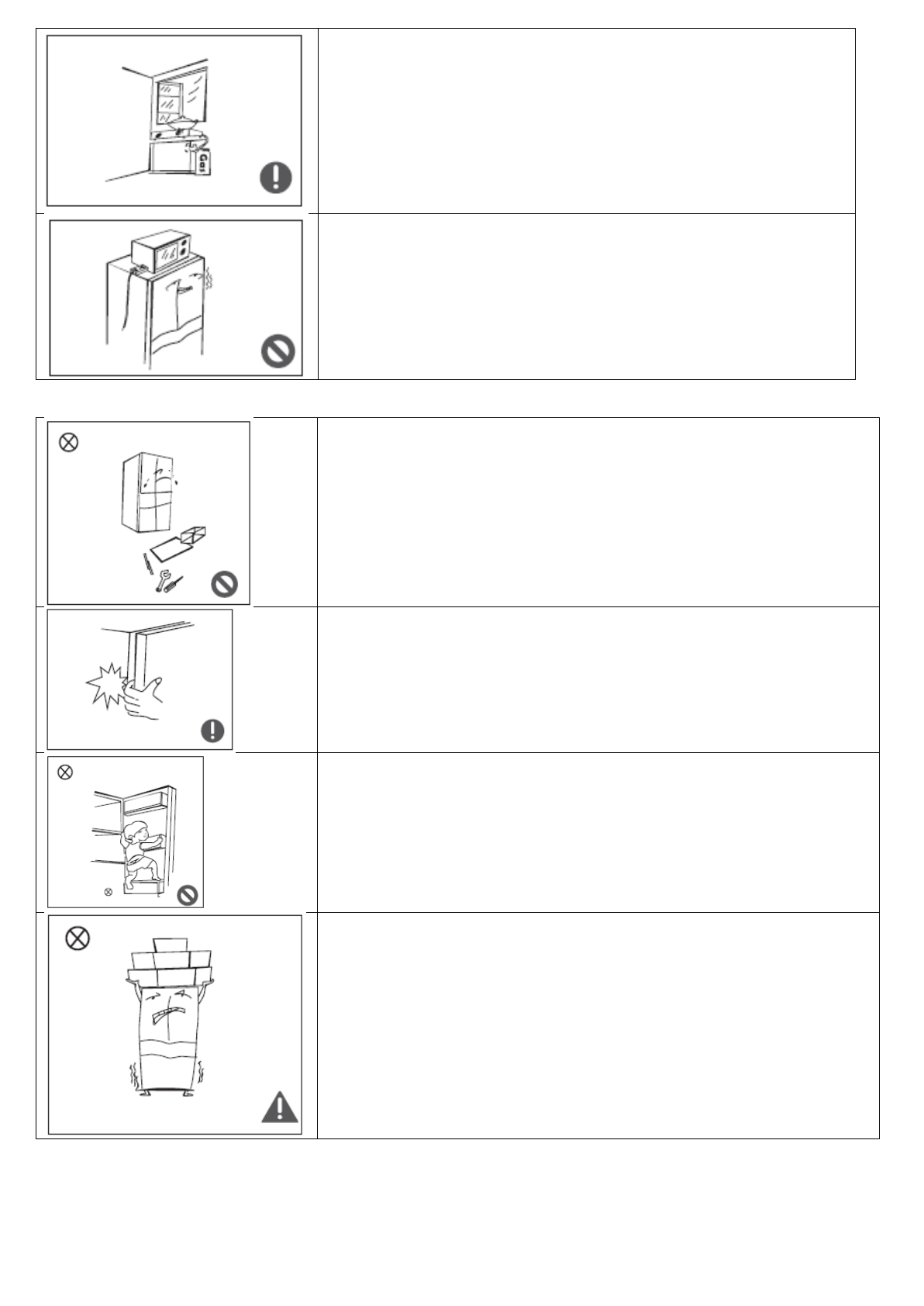 Gas