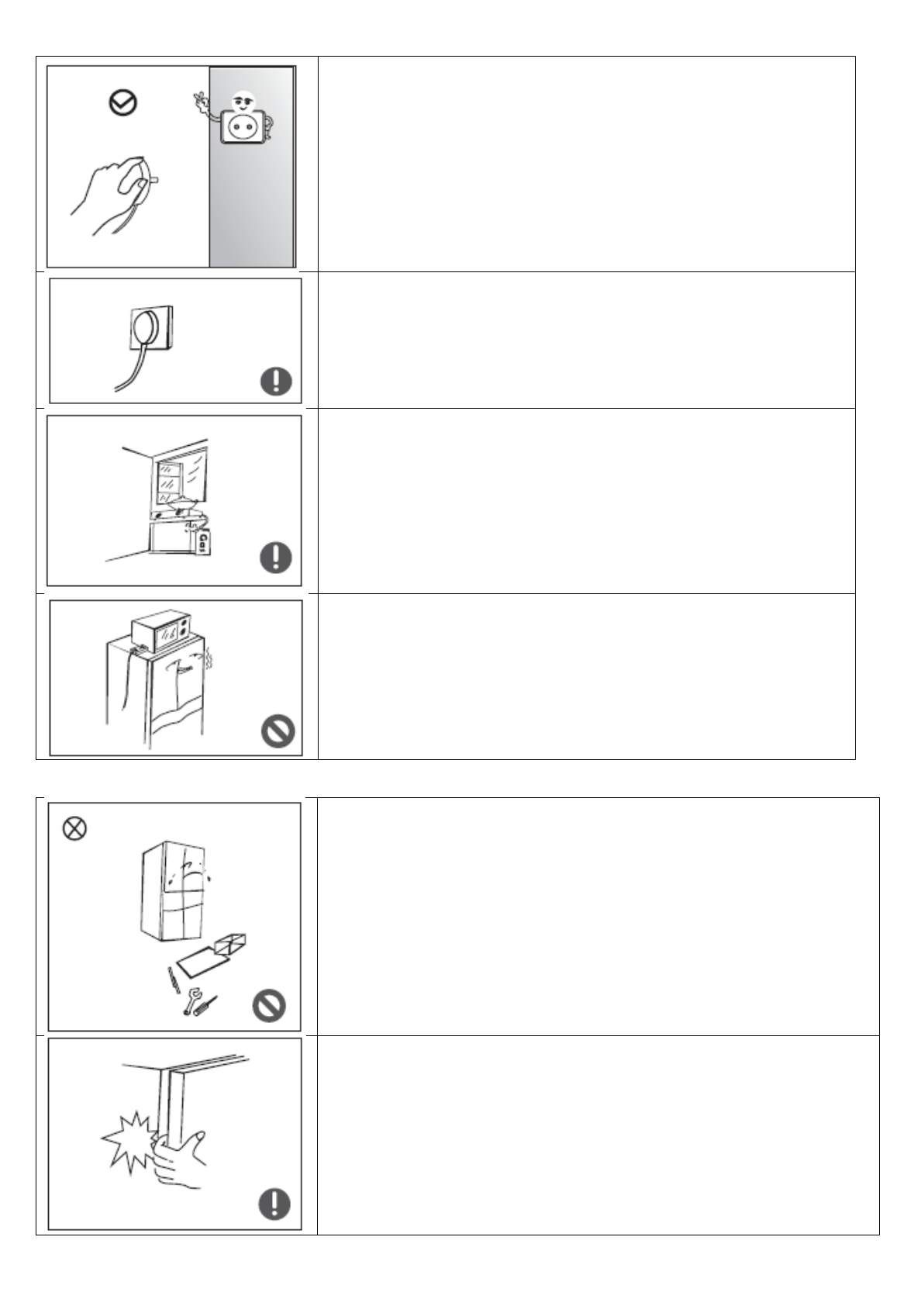 Gas