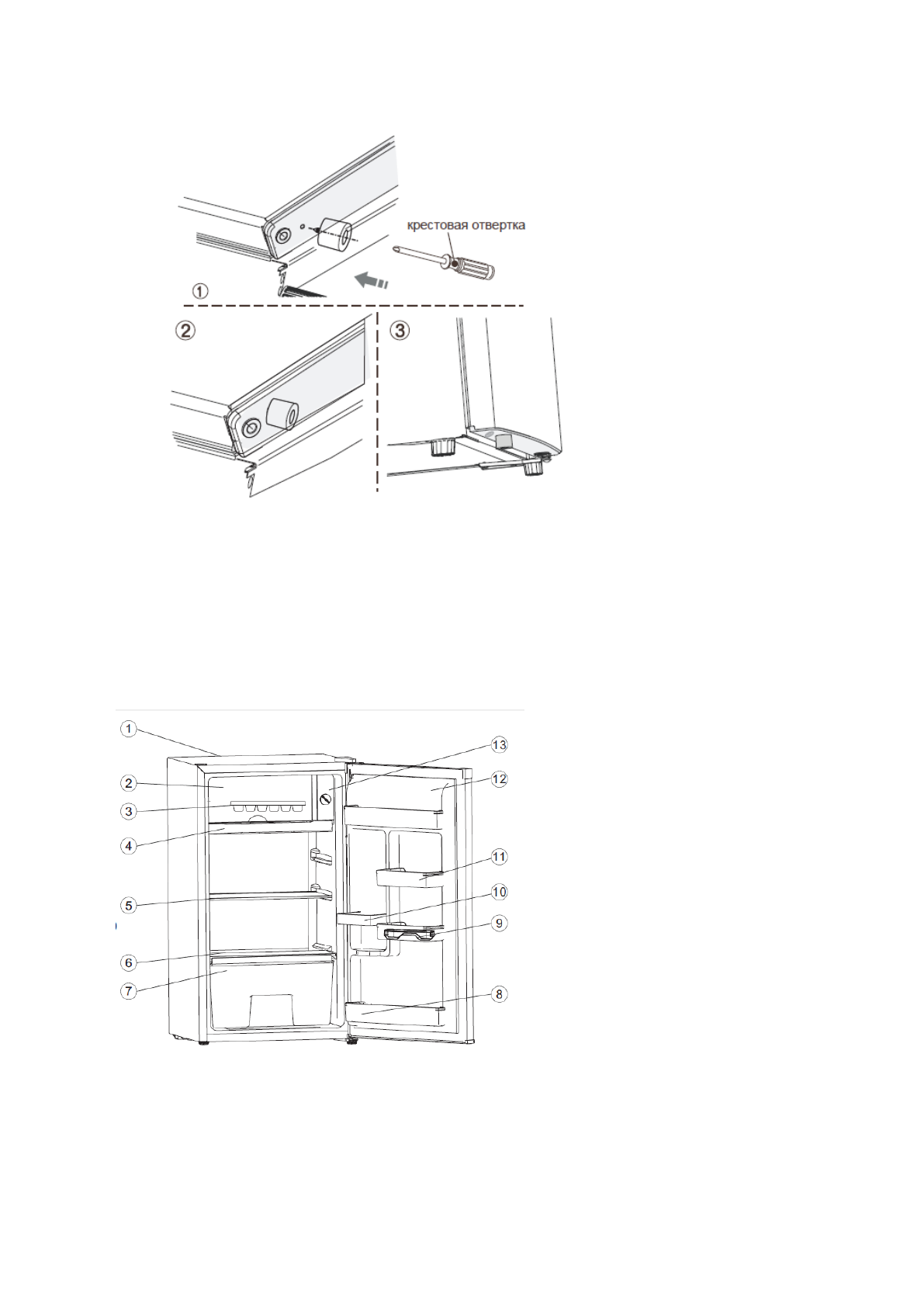 крестовая отвертка

①

②

③

1
2
3
4
5
6
7
13
12
11
10
9
8