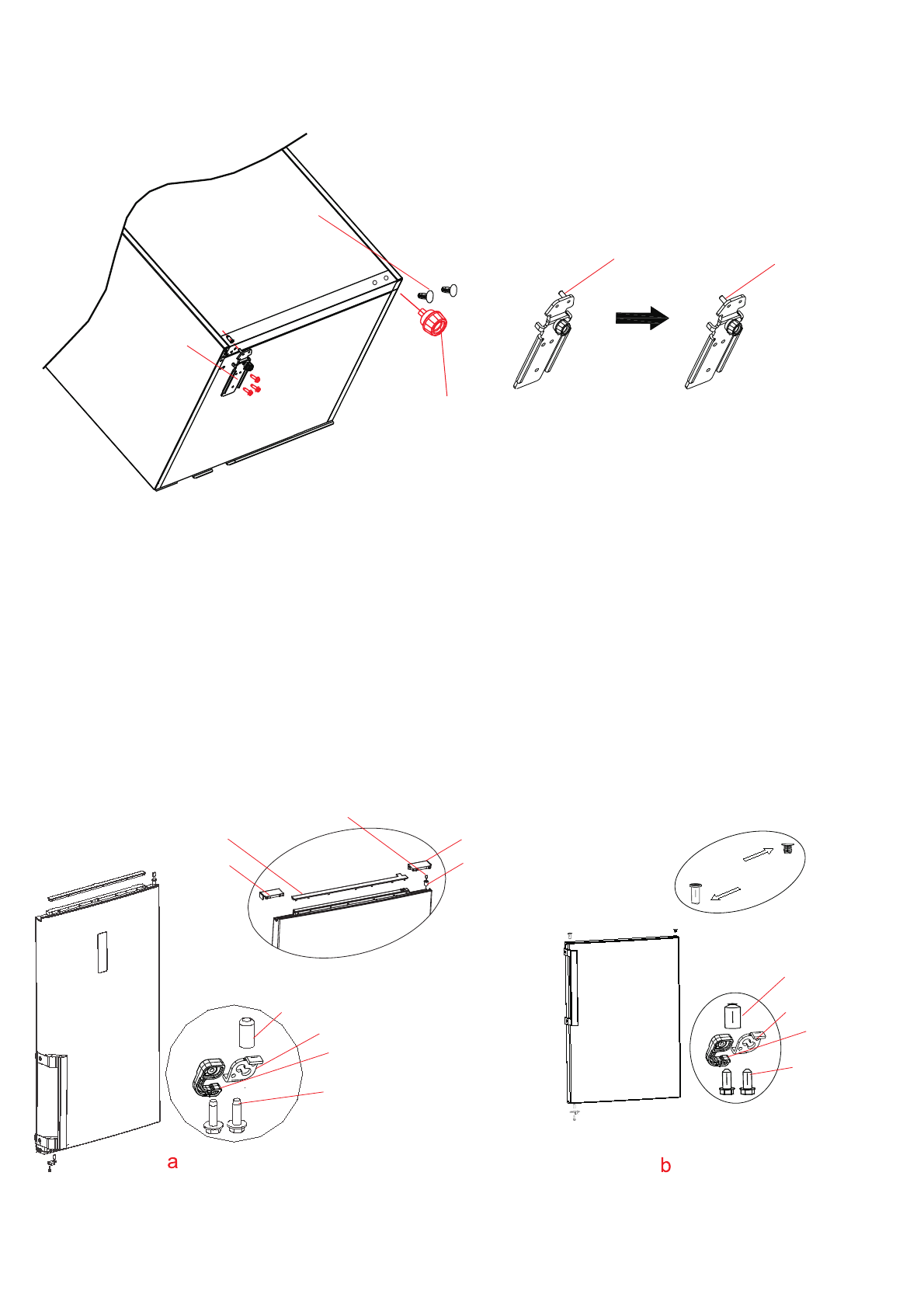 a

b