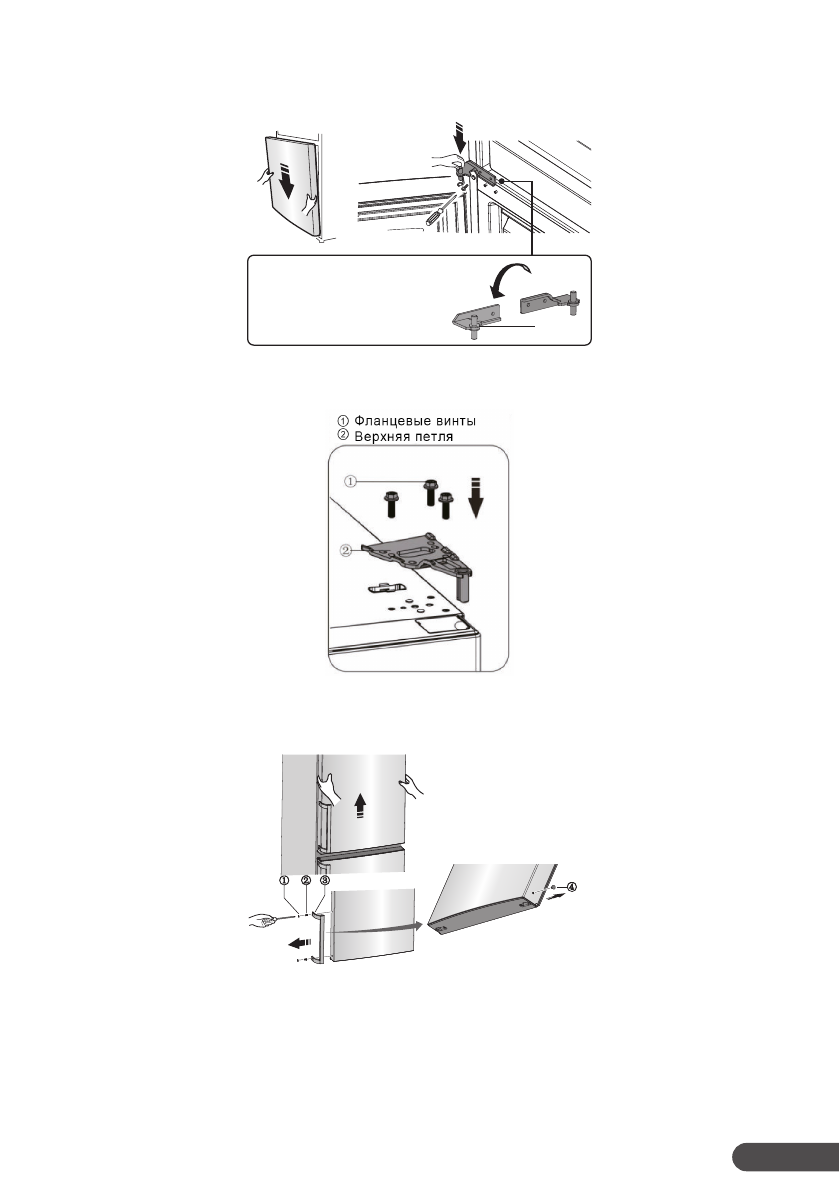 ① Фланцевые винты
② Верхняя петля

①

②

① ② ③

④