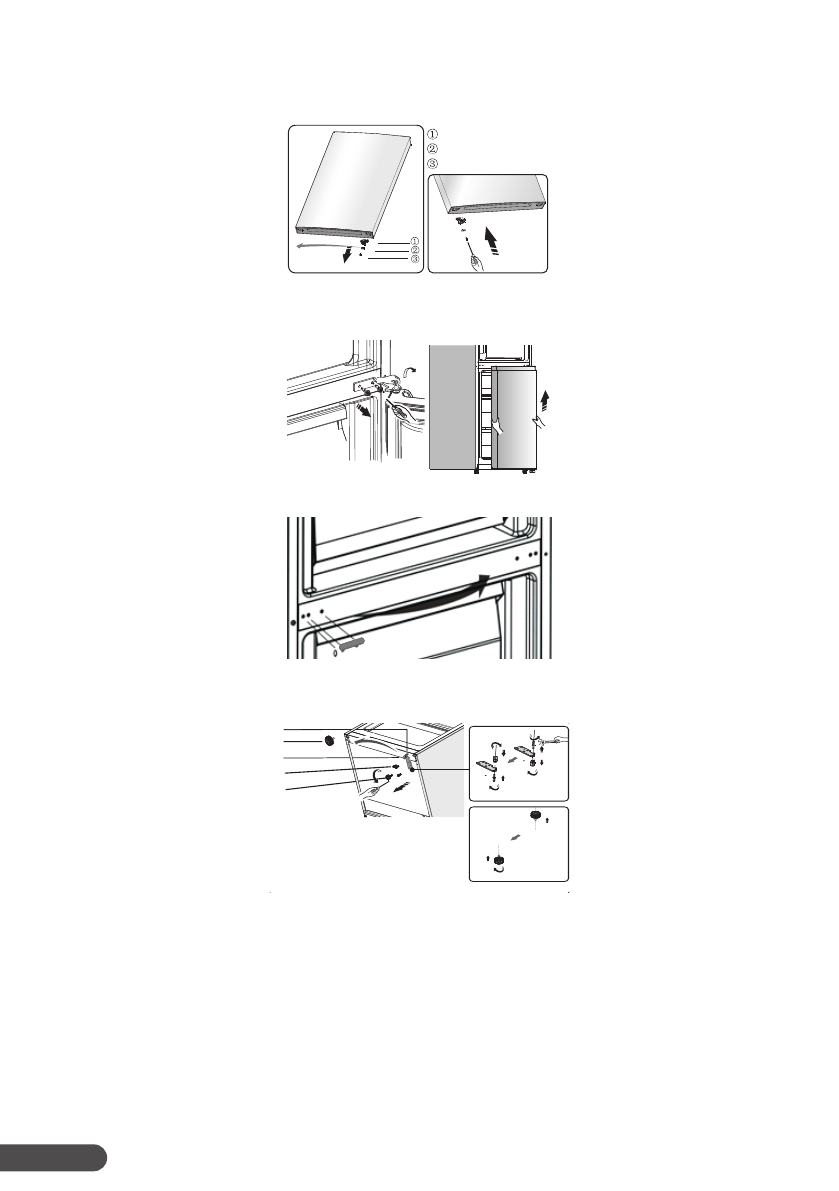 ①
②
③
①
②
③