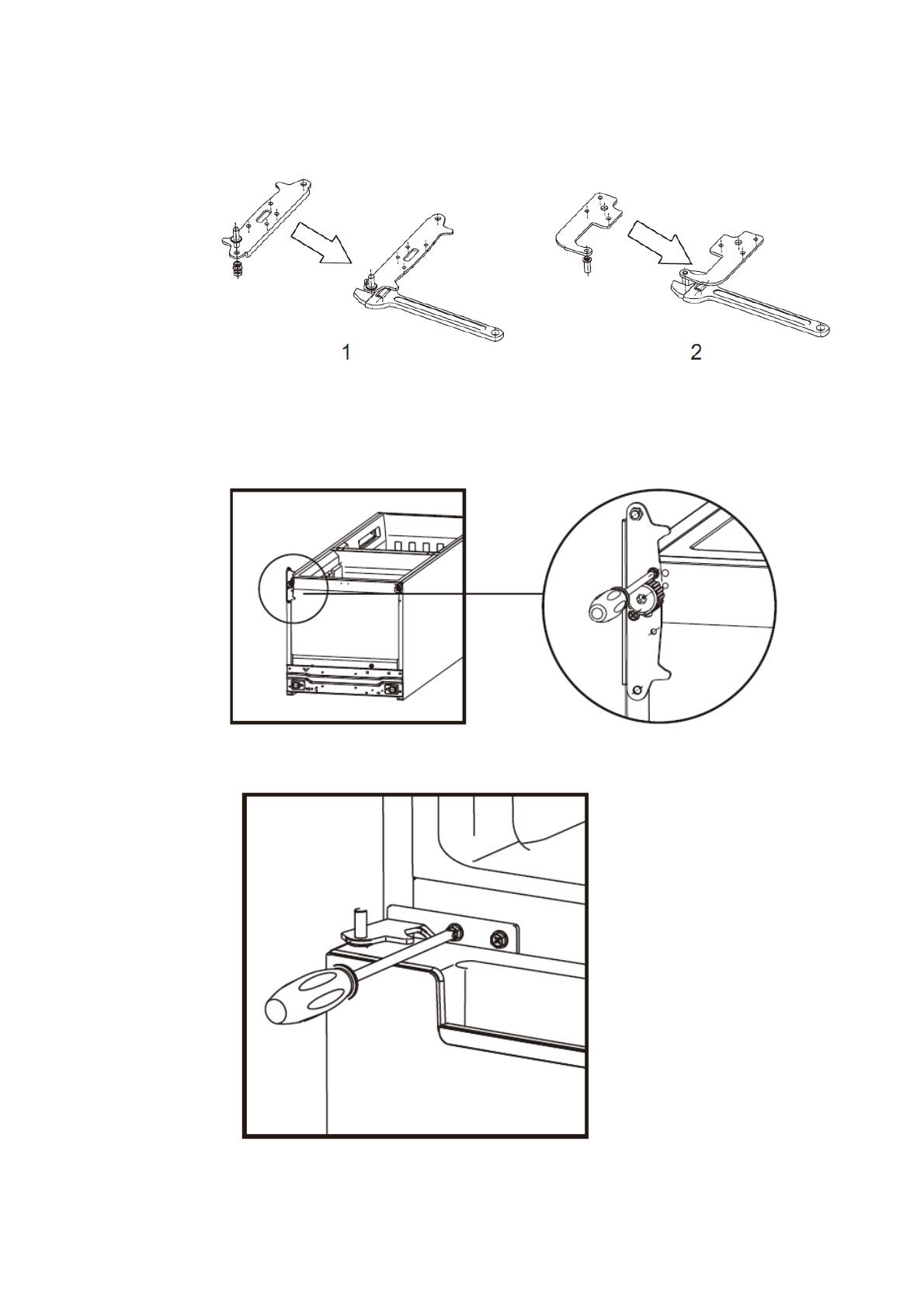 1

2