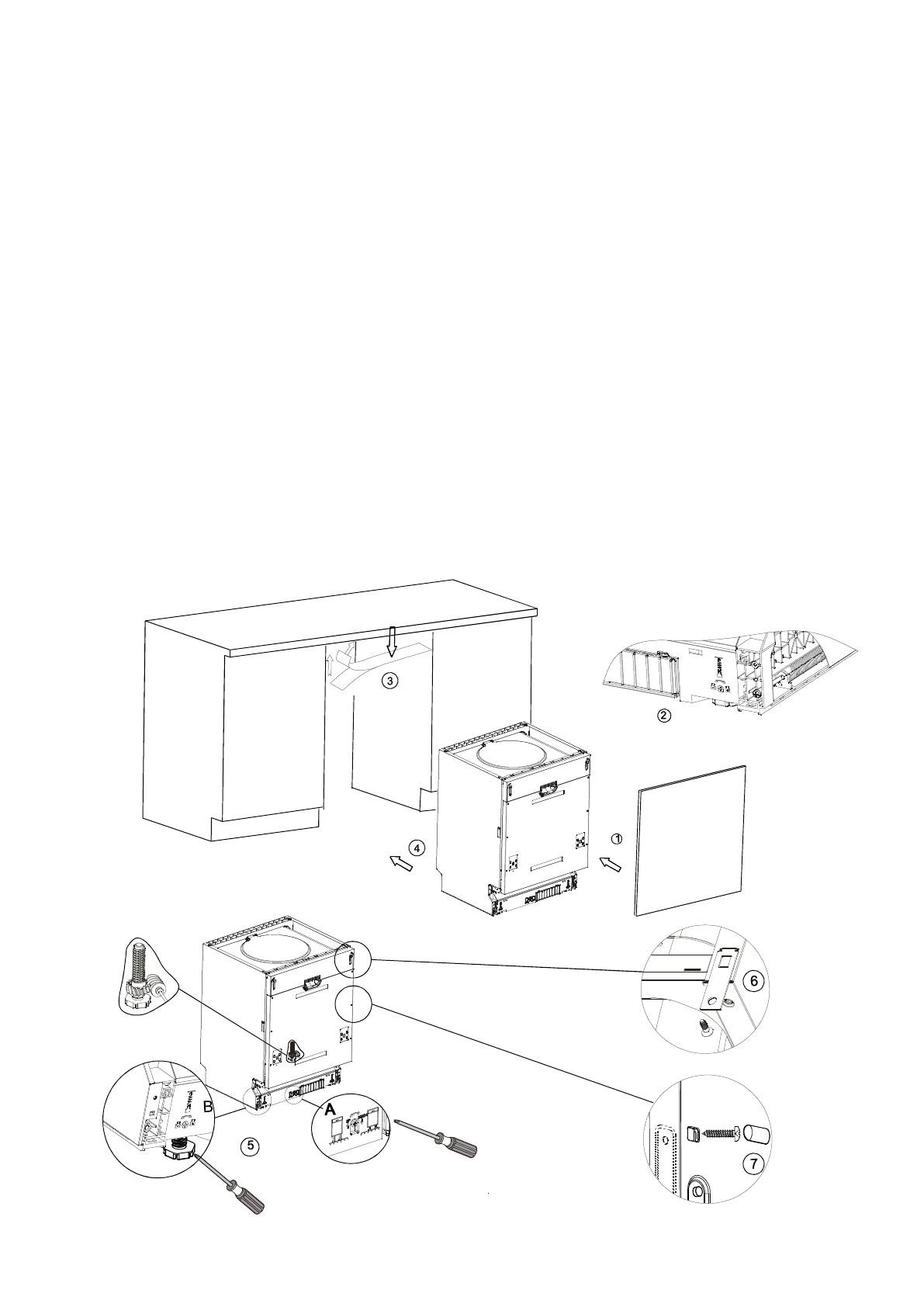 ③

②

④

①

⑥

B

A

⑤

⑦