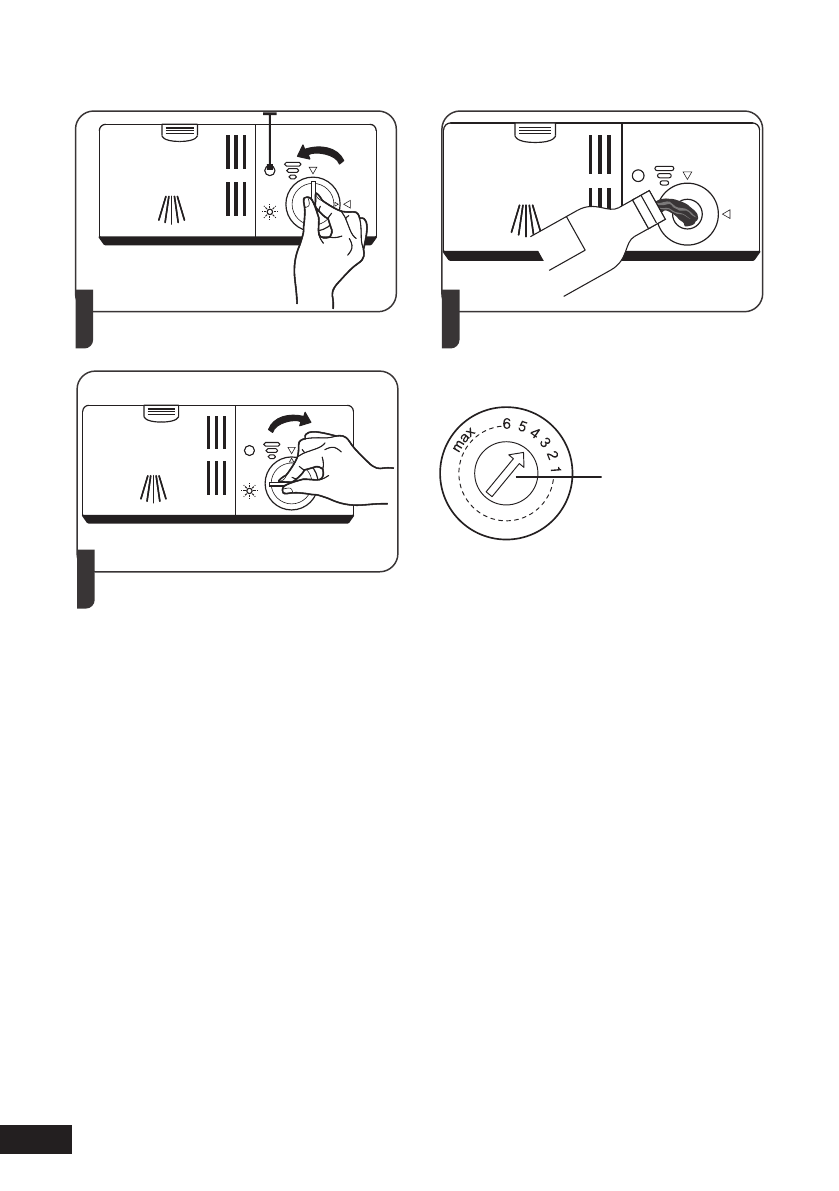 max
6
5
4
3
2
1