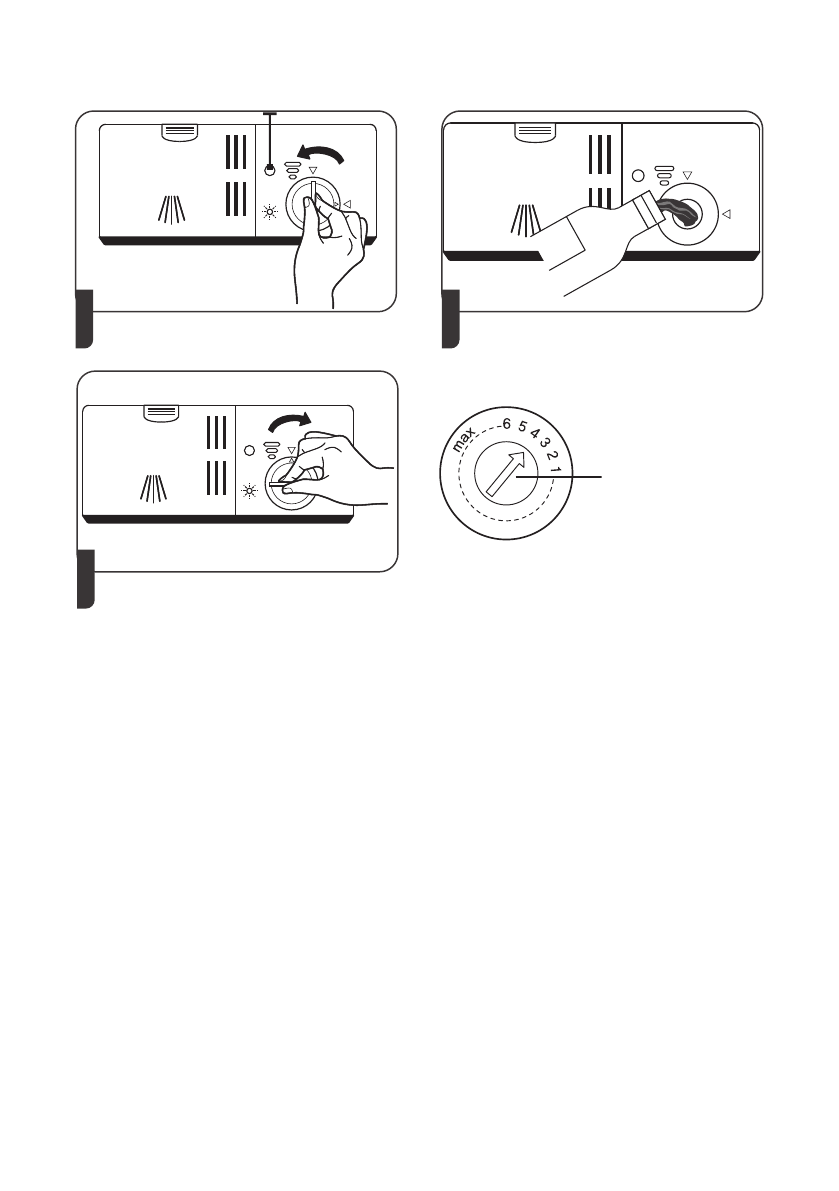 max 6 5 4 3 2 1