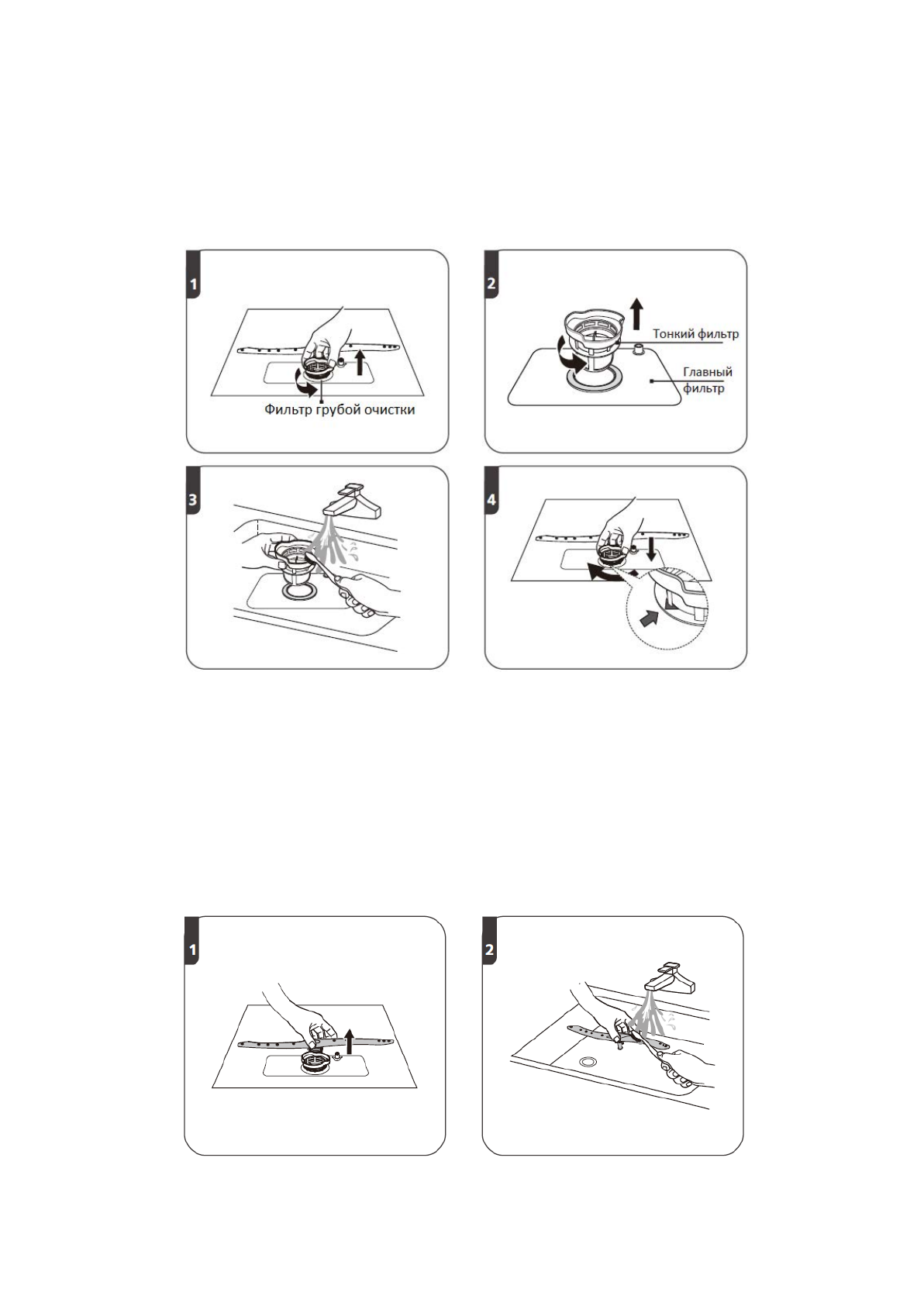 1

Фильтр грубой очистки

2

Тонкий фильтр

Главный фильтр

3

4

1

2