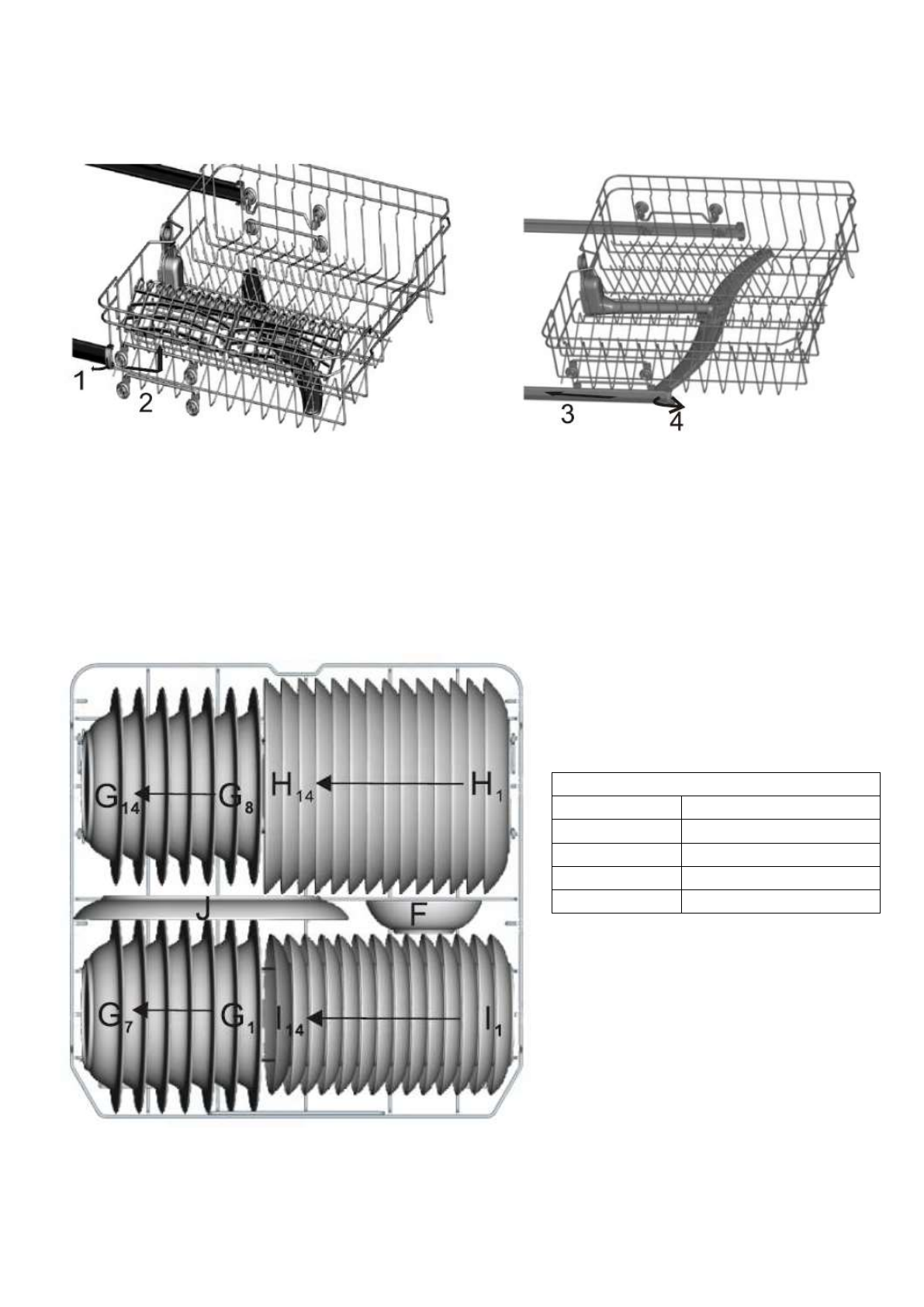 1
2

3
4

$G_{14}$ $G_8$ $H_{14}$ $H_1$
J F
$G_7$ $G_1$ $I_{14}$ $I_1$